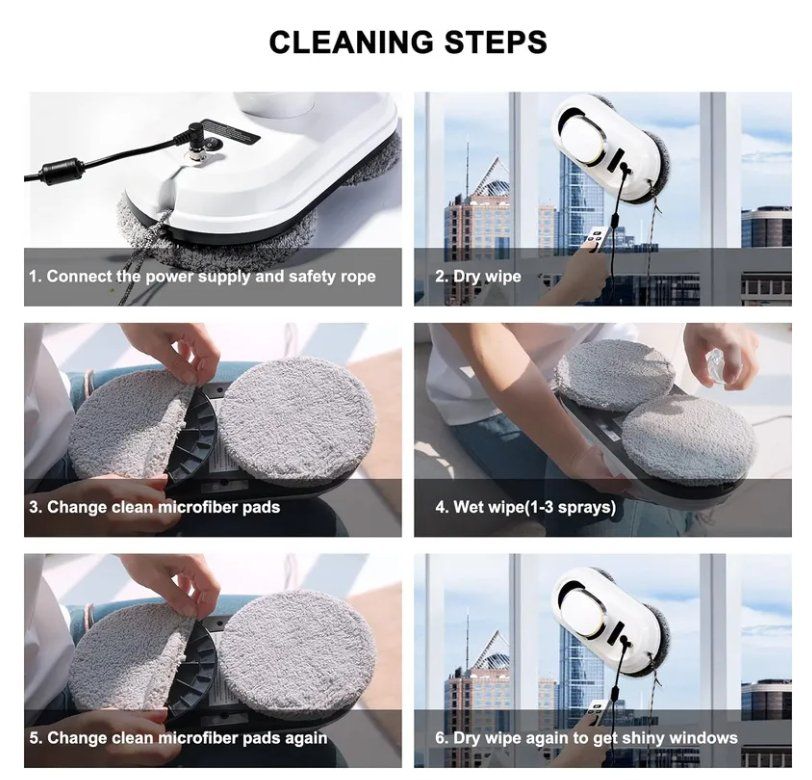 CLEANING STEPS

1. Connect the power supply and safety rope

2. Dry wipe

3. Change clean microfiber pads

4. Wet wipe(1-3 sprays)

5. Change clean microfiber pads again

6. Dry wipe again to get shiny windows