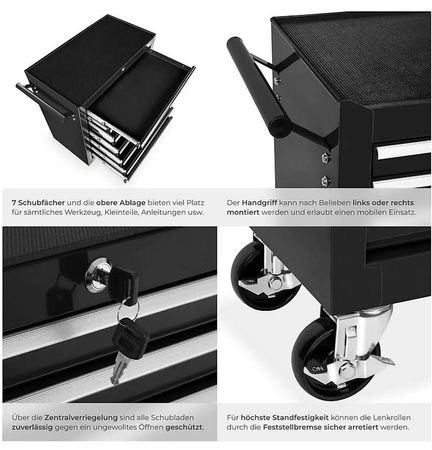 7 Schubfächer und die obere Ablage bieten viel Platz für sämtliches Werkzeug, Kleinteile, Anleitungen usw.

Der Handgriff kann nach Belieben links oder rechts montiert werden und erlaubt einen mobilen Einsatz.

Über die Zentralverriegelung sind alle Schubladen zuverlässig gegen ein ungewolltes Öffnen geschützt.

Für höchste Standfestigkeit können die Lenkrollen durch die Feststellbremse sicher arretiert werden.