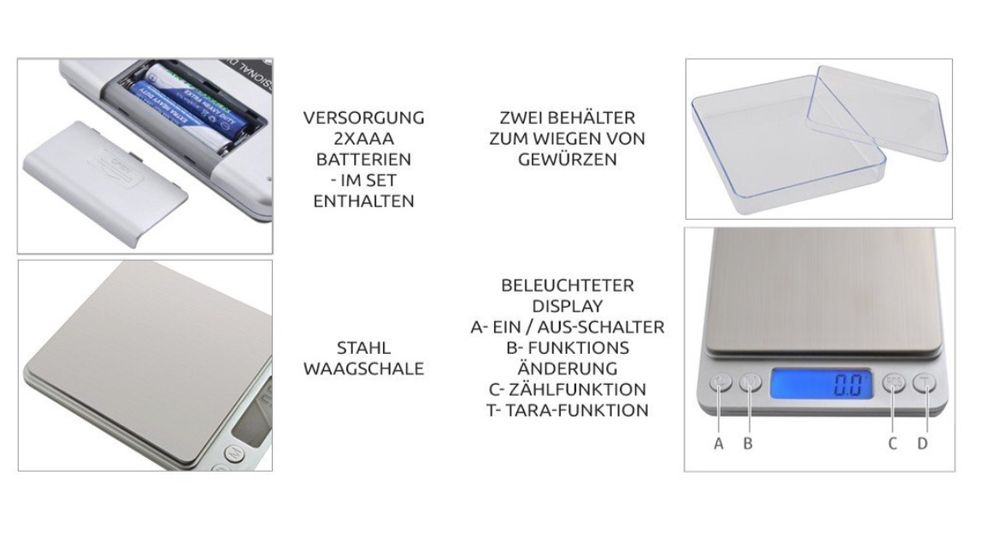 VERSORGUNG
2XAAA
BATTERIEN
- IM SET
ENTHALTEN

ZWEI BEHÄLTER
ZUM WIEGEN VON
GEWÜRZEN

STAHL
WAAGSCHALE

BELEUCHTETER
DISPLAY
A- EIN / AUS-SCHALTER
B- FUNKTIONS
ÄNDERUNG
C- ZÄHLFUNKTION
T- TARA-FUNKTION

0.0

A B C D