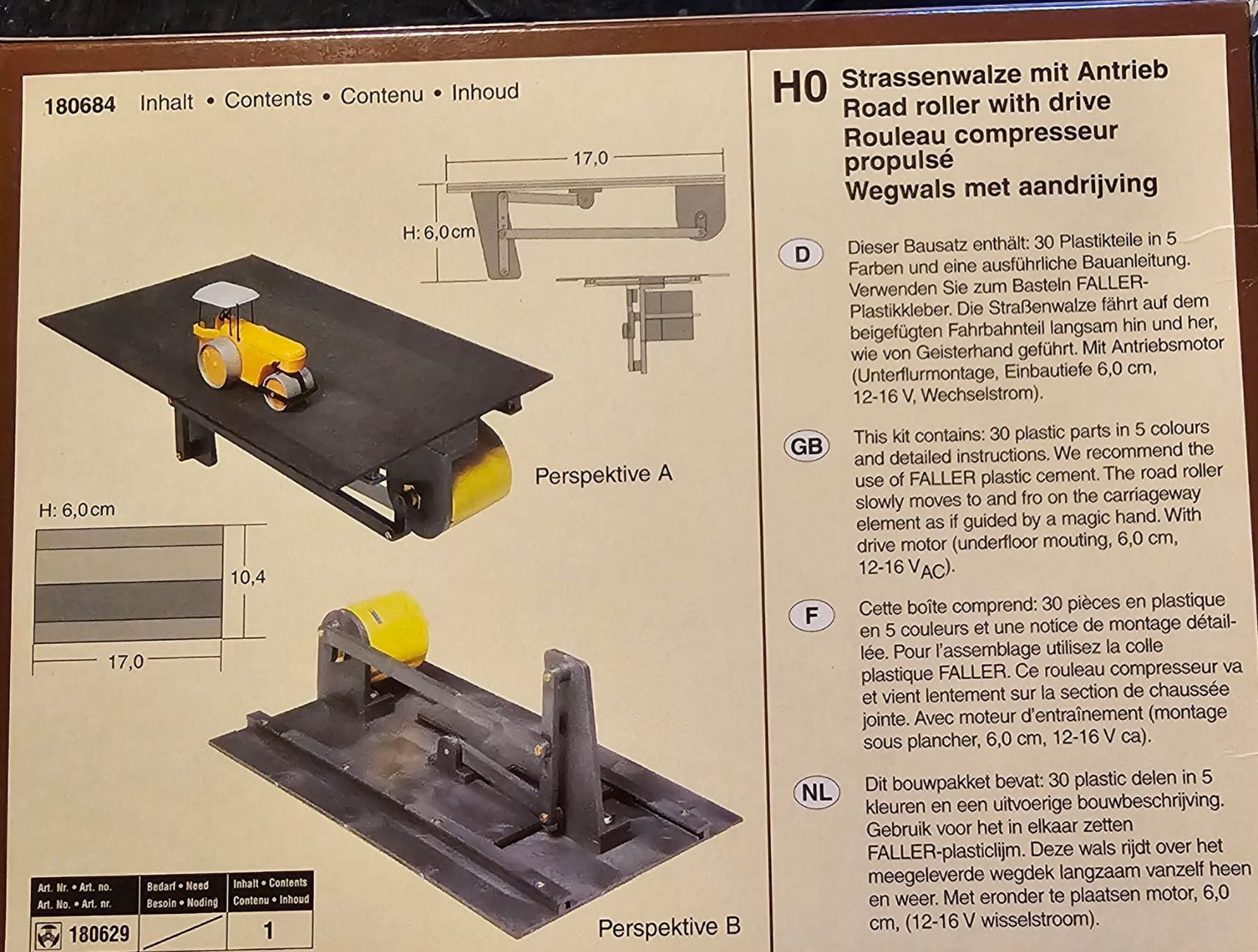 180684 Inhalt • Contents • Contenu • Inhoud

17,0

H: 6,0 cm

Perspektive A

H: 6,0 cm

10,4

17,0

Perspektive B

| Art. Nr. • Art. no. Art. No. • Art. nr. | Bedarf • Need Besoin • Noding | Inhalt • Contents Contenu • Inhoud |
|---|---|---|
| 180629 | | 1 |

H0 Strassenwalze mit Antrieb
Road roller with drive
Rouleau compresseur propulsé
Wegwals met aandrijving

D Dieser Bausatz enthält: 30 Plastikteile in 5 Farben und eine ausführliche Bauanleitung. Verwenden Sie zum Basteln FALLER-Plastikkleber. Die Straßenwalze fährt auf dem beigefügten Fahrbahnteil langsam hin und her, wie von Geisterhand geführt. Mit Antriebsmotor (Unterflurmontage, Einbautiefe 6,0 cm, 12-16 V, Wechselstrom).

GB This kit contains: 30 plastic parts in 5 colours and detailed instructions. We recommend the use of FALLER plastic cement. The road roller slowly moves to and fro on the carriageway element as if guided by a magic hand. With drive motor (underfloor mouting, 6,0 cm, 12-16 $V_{AC}$).

F Cette boîte comprend: 30 pièces en plastique en 5 couleurs et une notice de montage détaillée. Pour l'assemblage utilisez la colle plastique FALLER. Ce rouleau compresseur va et vient lentement sur la section de chaussée jointe. Avec moteur d'entraînement (montage sous plancher, 6,0 cm, 12-16 V ca).

NL Dit bouwpakket bevat: 30 plastic delen in 5 kleuren en een uitvoerige bouwbeschrijving. Gebruik voor het in elkaar zetten FALLER-plasticlijm. Deze wals rijdt over het meegeleverde wegdek langzaam vanzelf heen en weer. Met eronder te plaatsen motor, 6,0 cm, (12-16 V wisselstroom).