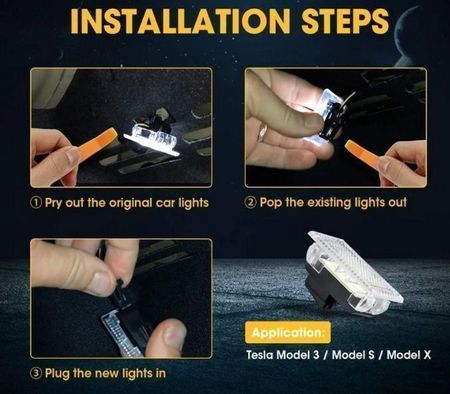 INSTALLATION STEPS

① Pry out the original car lights

② Pop the existing lights out

③ Plug the new lights in

Application:

Tesla Model 3 / Model S / Model X