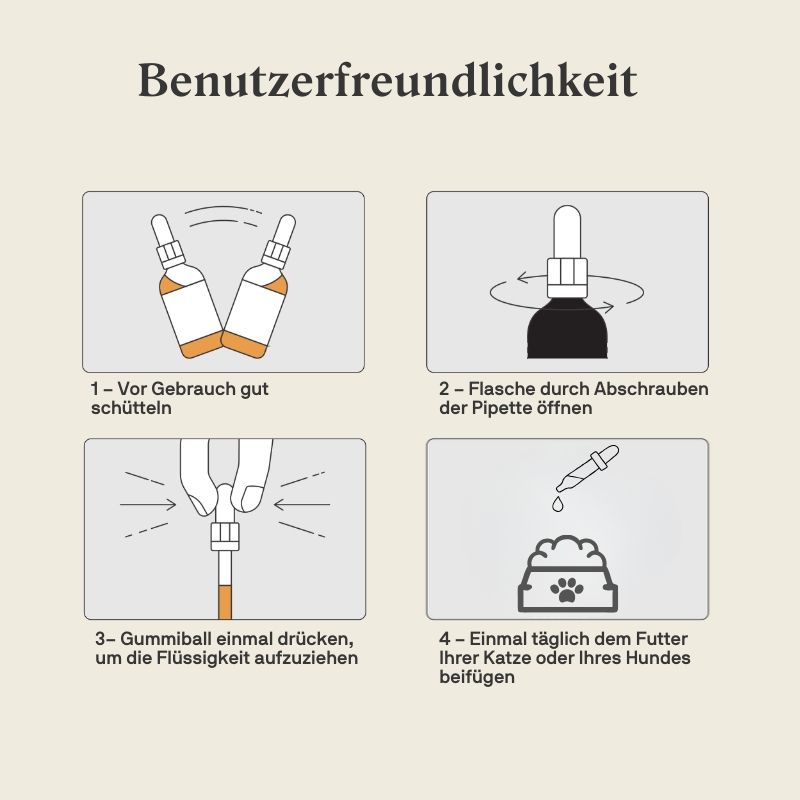 Benutzerfreundlichkeit

1 – Vor Gebrauch gut schütteln

2 – Flasche durch Abschrauben der Pipette öffnen

3– Gummiball einmal drücken, um die Flüssigkeit aufzuziehen

4 – Einmal täglich dem Futter Ihrer Katze oder Ihres Hundes beifügen