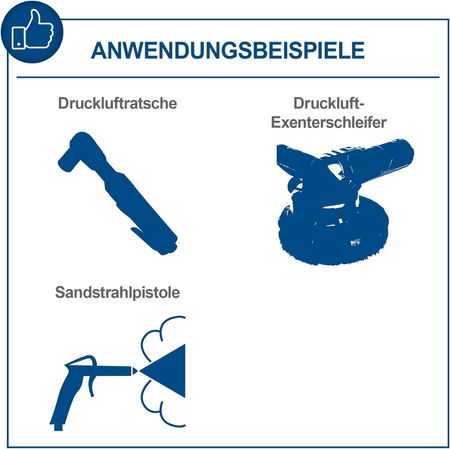 ANWENDUNGSBEISPIELE

Druckluftratsche

Druckluft-Exenterschleifer

Sandstrahlpistole