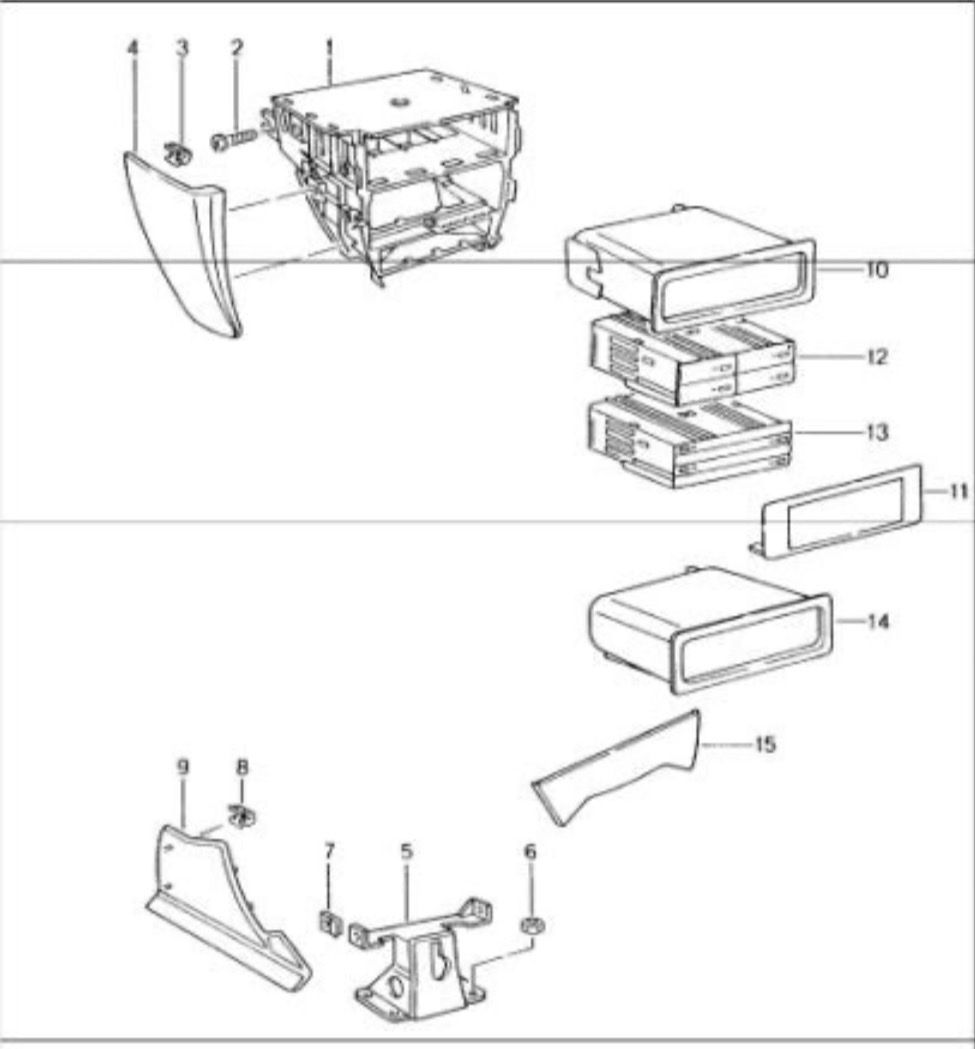 4
3
2
1
10
12
13
11
14
15
9
8
7
5
6