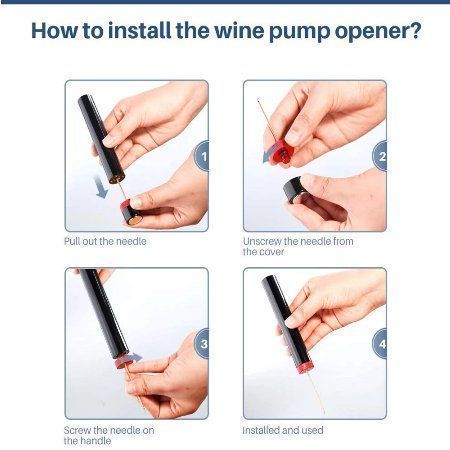 How to install the wine pump opener?

1

Pull out the needle

2

Unscrew the needle from the cover

3

Screw the needle on the handle

4

Installed and used