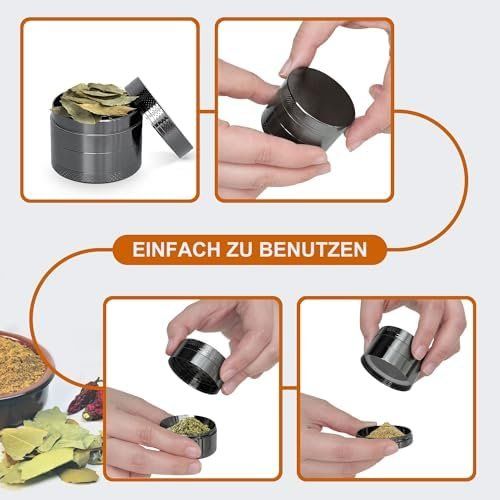 EINFACH ZU BENUTZEN