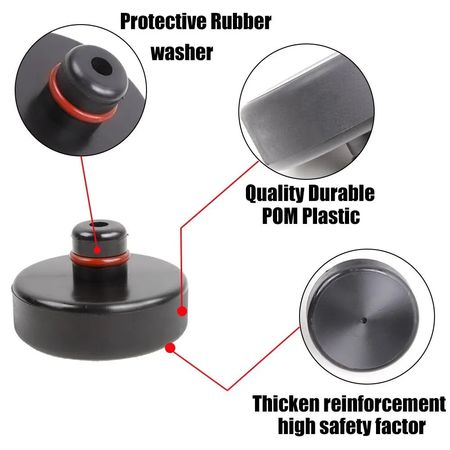 Protective Rubber washer

Quality Durable POM Plastic

Thicken reinforcement high safety factor