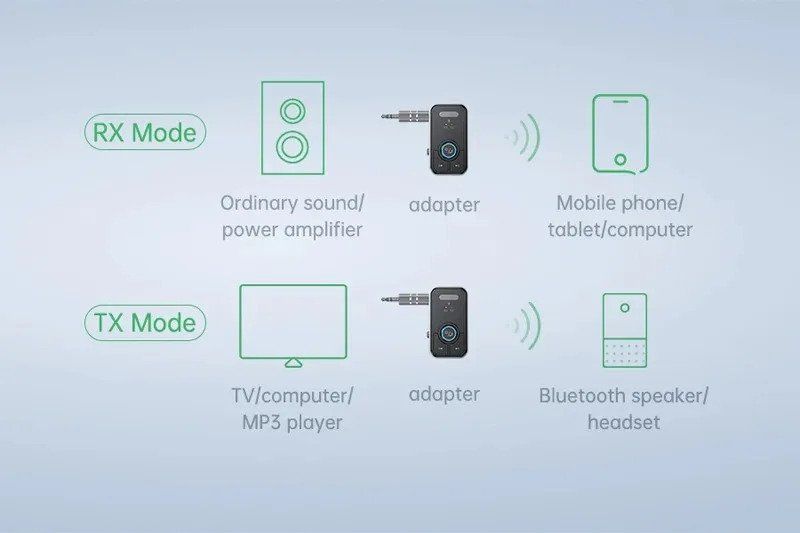 RX Mode

Ordinary sound/ power amplifier

adapter

Mobile phone/ tablet/computer

TX Mode

TV/computer/ MP3 player

adapter

Bluetooth speaker/ headset