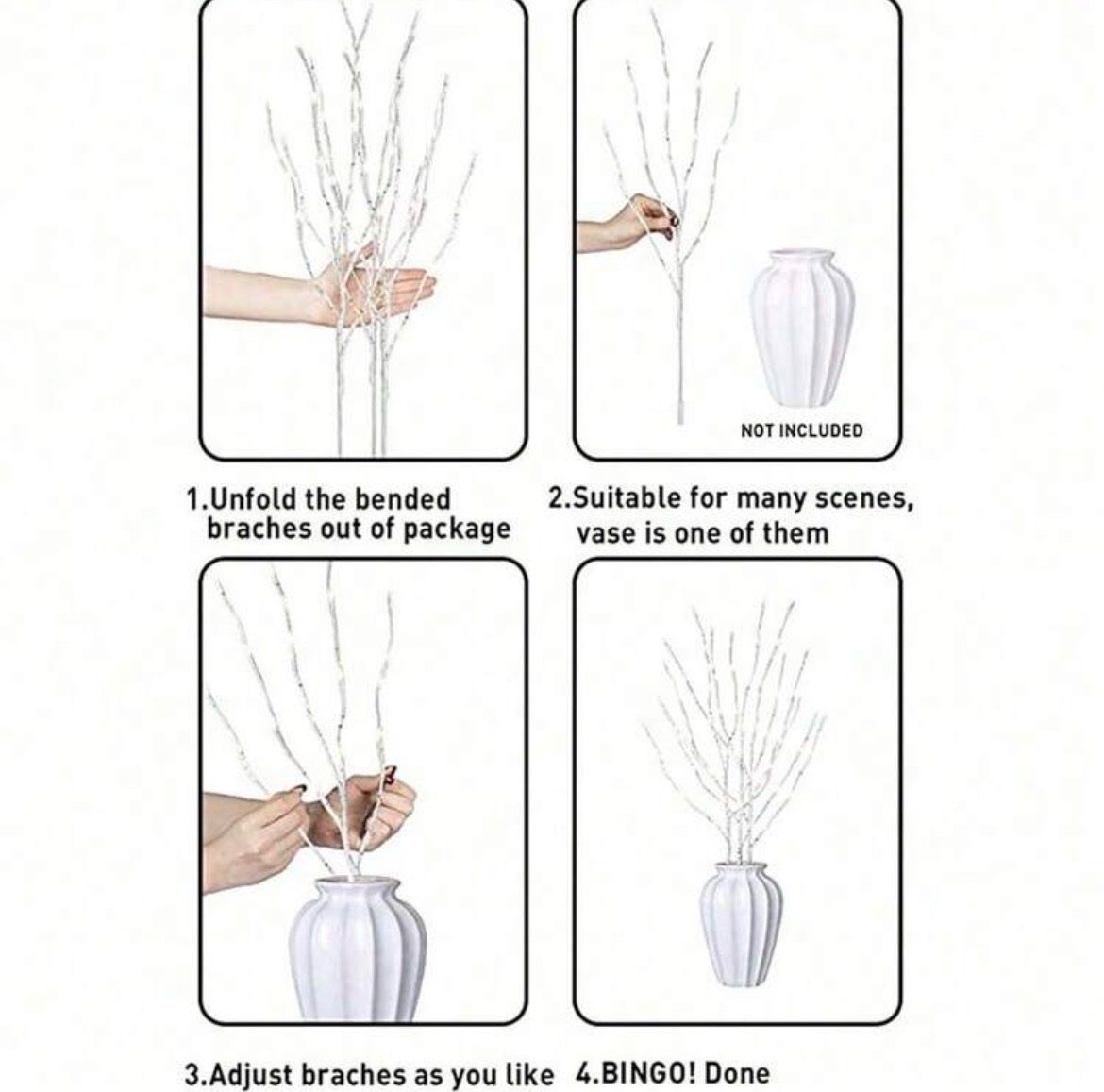 NOT INCLUDED

1.Unfold the bended braches out of package

2.Suitable for many scenes, vase is one of them

3.Adjust braches as you like

4.BINGO! Done