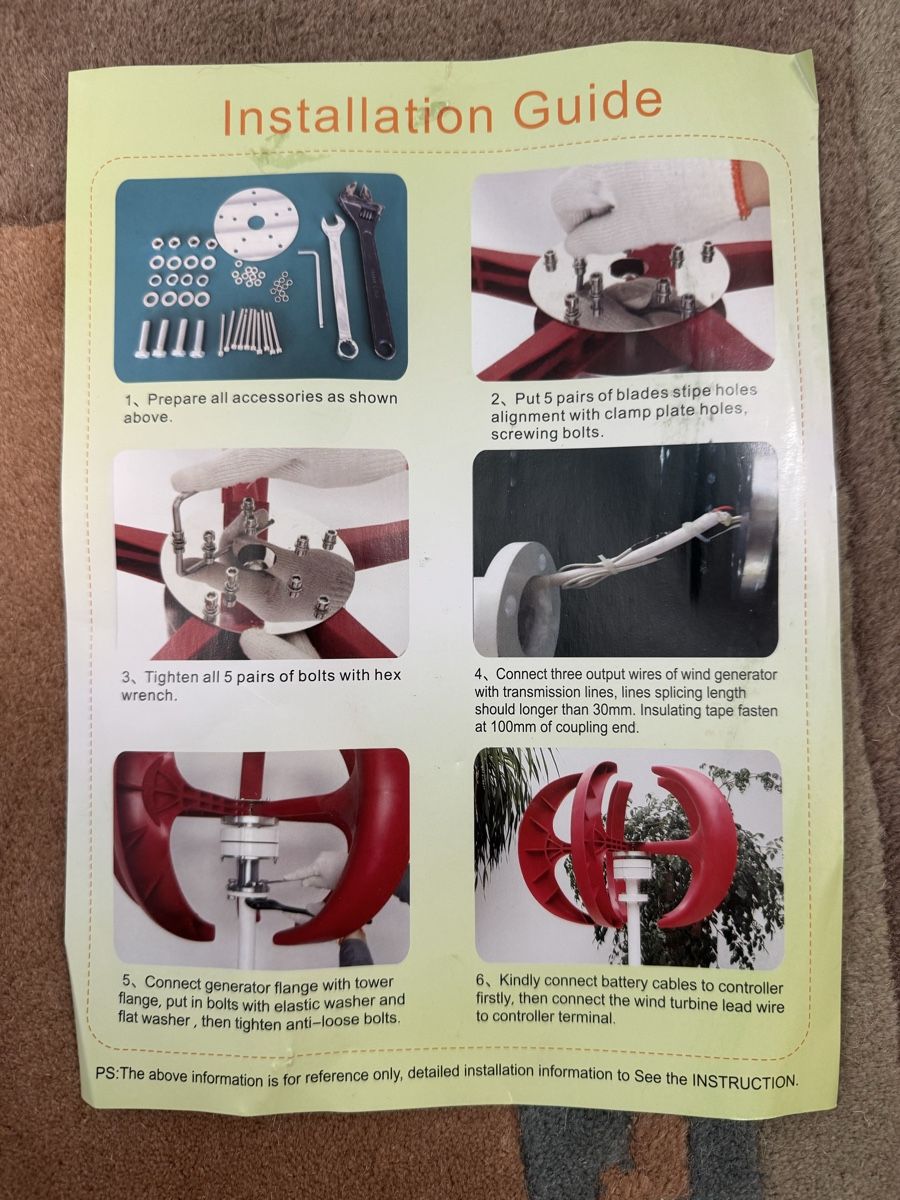 Installation Guide

1、Prepare all accessories as shown above.

2、Put 5 pairs of blades stipe holes alignment with clamp plate holes, screwing bolts.

3、Tighten all 5 pairs of bolts with hex wrench.

4、Connect three output wires of wind generator with transmission lines, lines splicing length should longer than 30mm. Insulating tape fasten at 100mm of coupling end.

5、Connect generator flange with tower flange, put in bolts with elastic washer and flat washer , then tighten anti-loose bolts.

6、Kindly connect battery cables to controller firstly, then connect the wind turbine lead wire to controller terminal.

PS:The above information is for reference only, detailed installation information to See the INSTRUCTION.