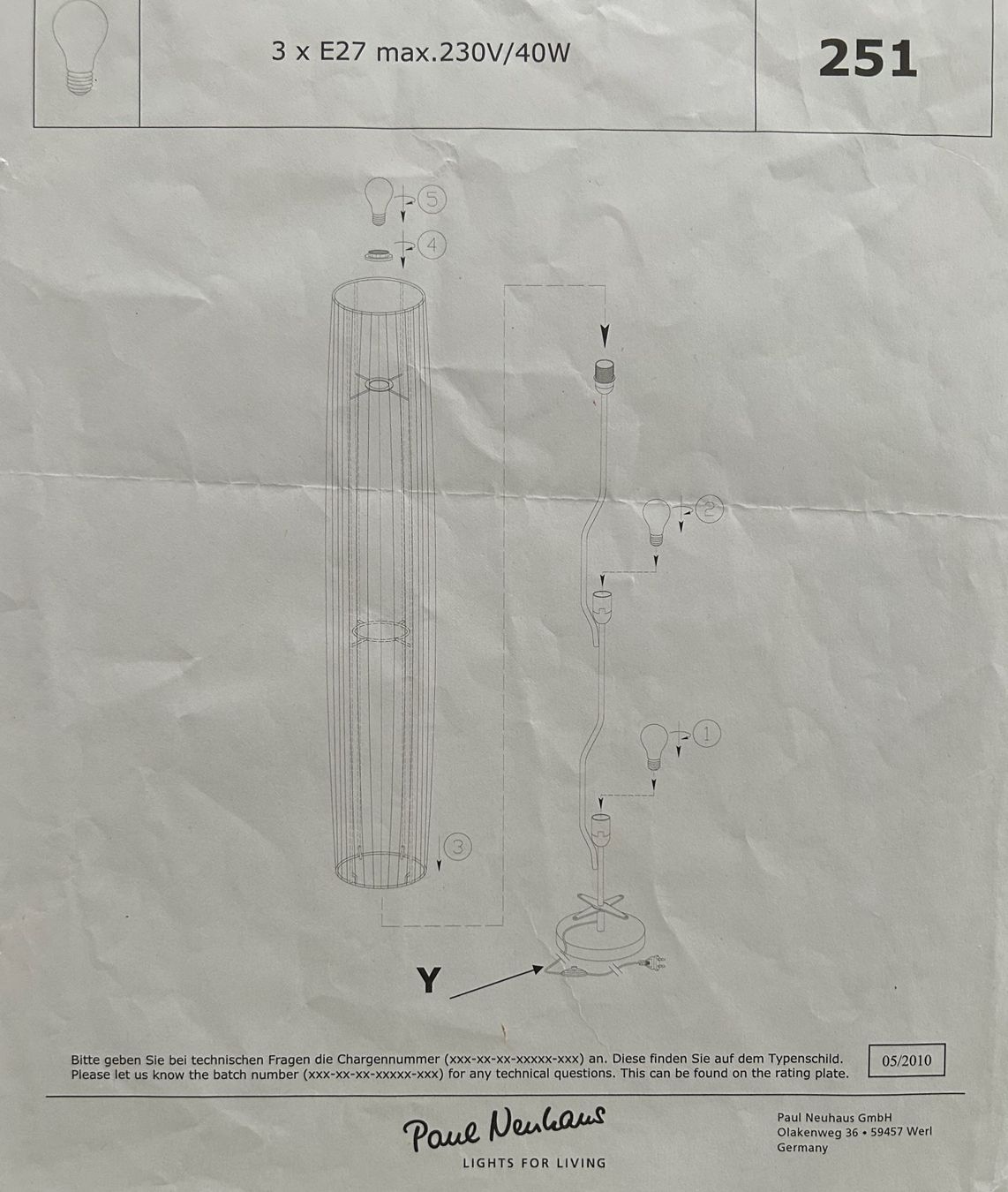 3 x E27 max.230V/40W

251

5

4

2

1

3

Y

Bitte geben Sie bei technischen Fragen die Chargennummer (xxx-xx-xx-xxxxx-xxx) an. Diese finden Sie auf dem Typenschild.
Please let us know the batch number (xxx-xx-xx-xxxxx-xxx) for any technical questions. This can be found on the rating plate.

05/2010

Paul Neuhaus
LIGHTS FOR LIVING

Paul Neuhaus GmbH
Olakenweg 36 • 59457 Werl
Germany