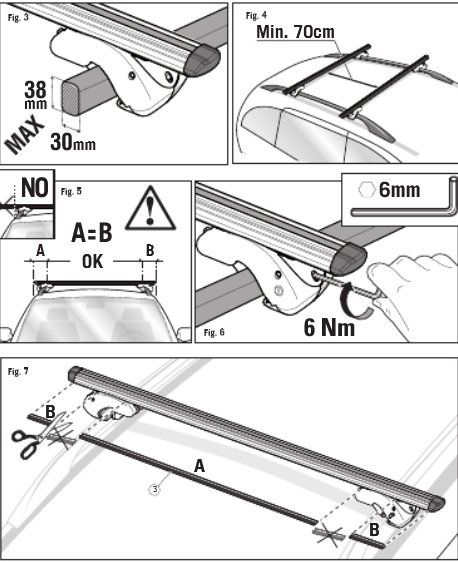 Fig. 3

38 mm

MAX

30mm

Fig. 4

Min. 70cm

NO

Fig. 5

A=B

A

OK

B

6mm

Fig. 6

6 Nm

Fig. 7

B

A

3

B