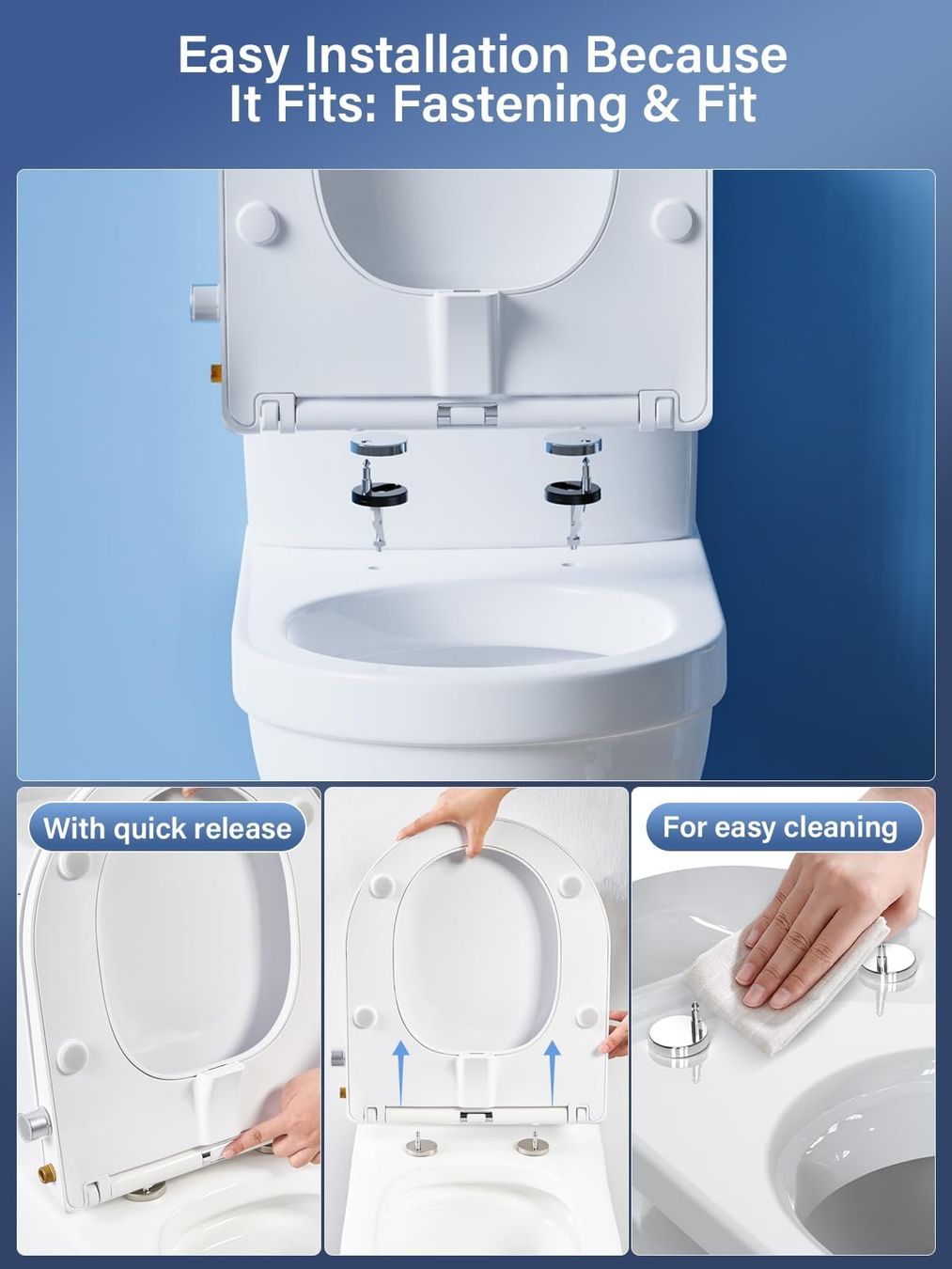 Easy Installation Because It Fits: Fastening & Fit

With quick release

For easy cleaning