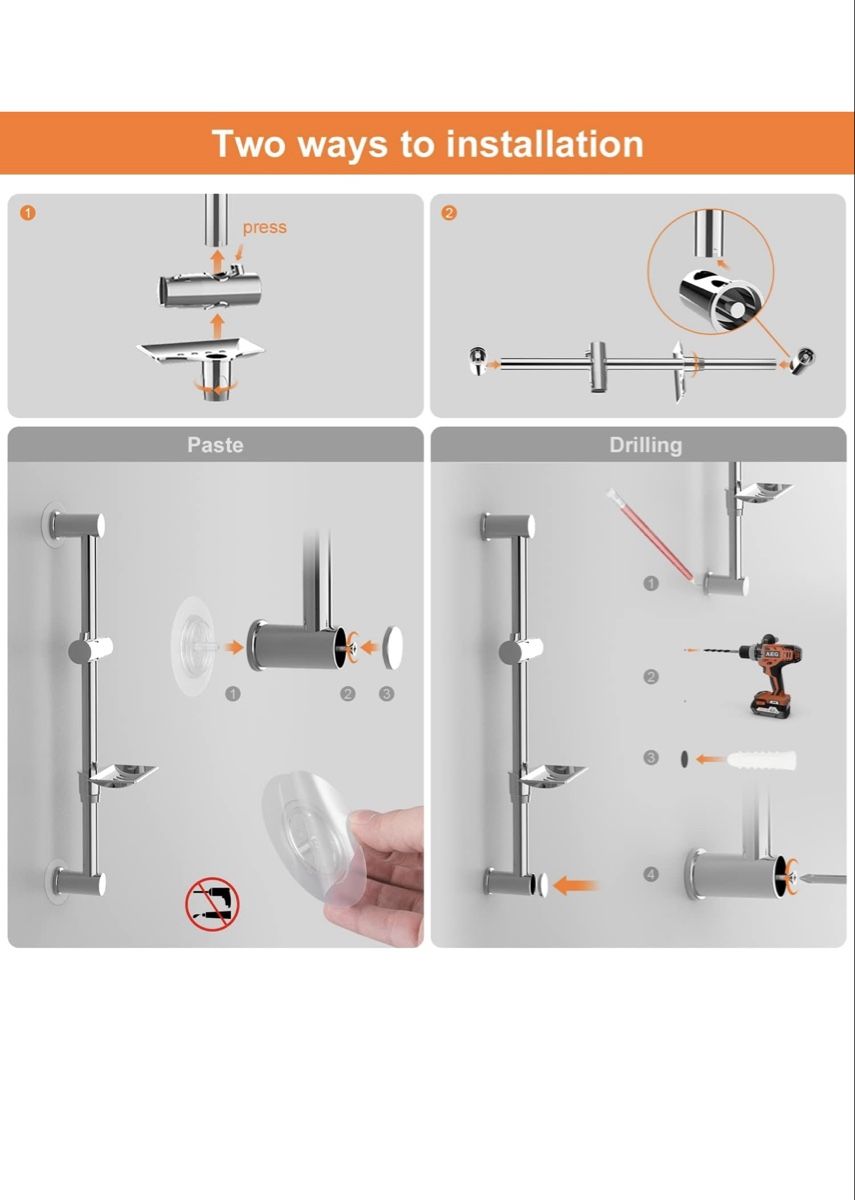 Two ways to installation

1
press

2

Paste

1 2 3

Drilling

1

2
AEG

3

4