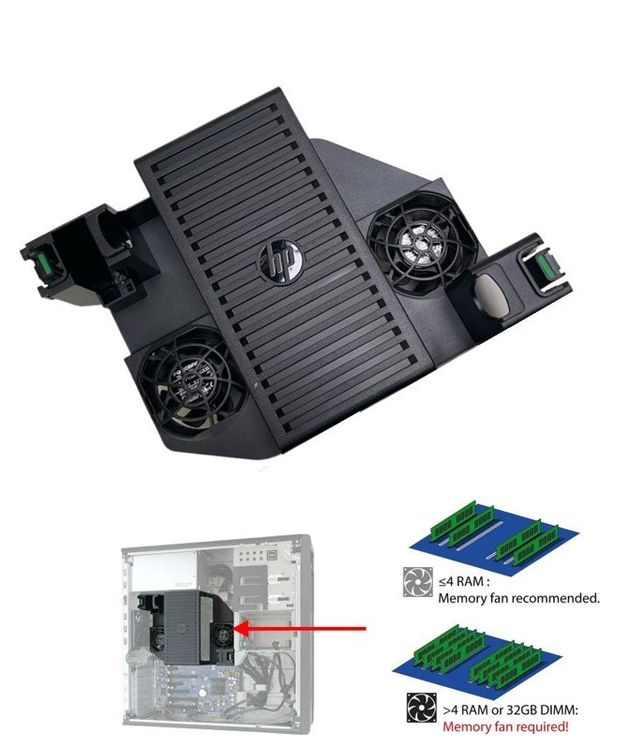 hp

≤4 RAM :
Memory fan recommended.

>4 RAM or 32GB DIMM:
Memory fan required!