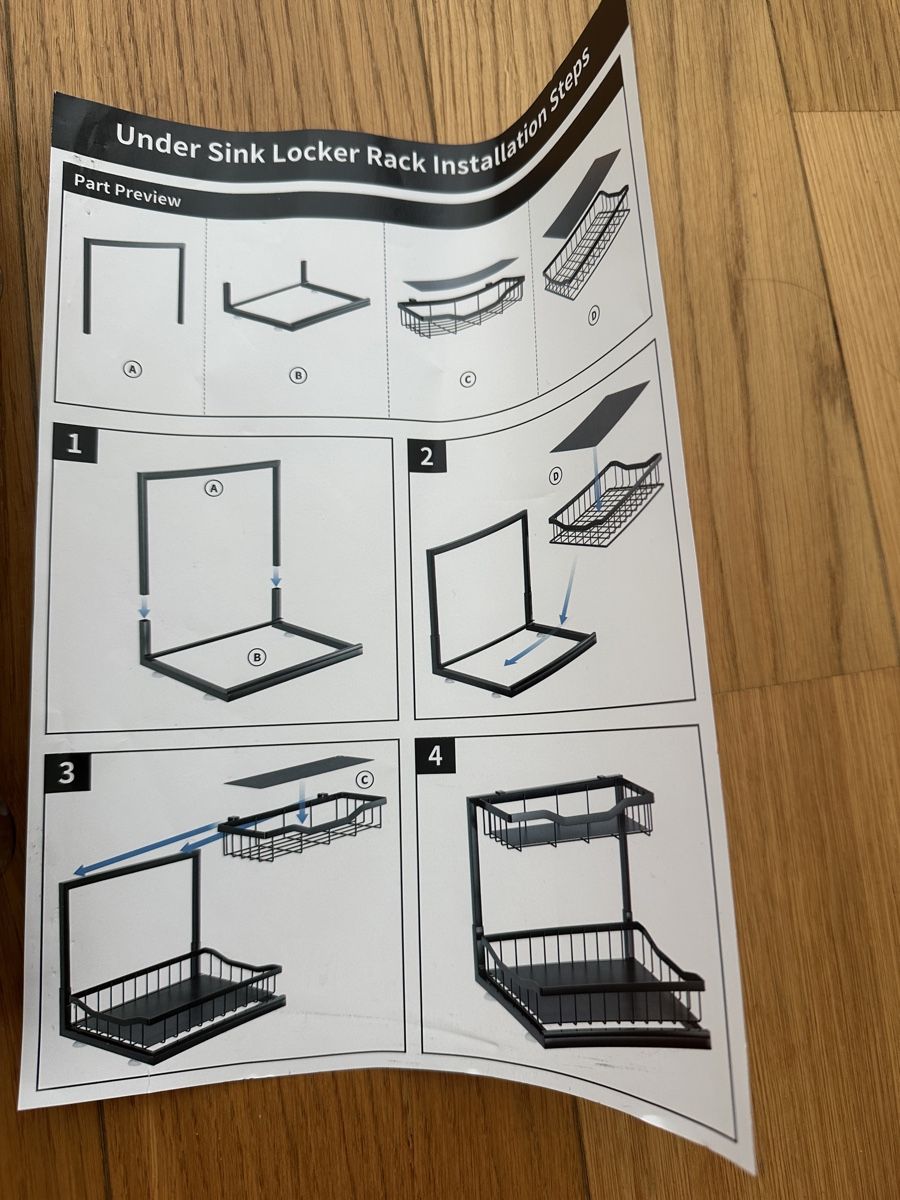 Under Sink Locker Rack Installation Steps

Part Preview

A

B

C

D

1

A

B

2

D

3

C

4