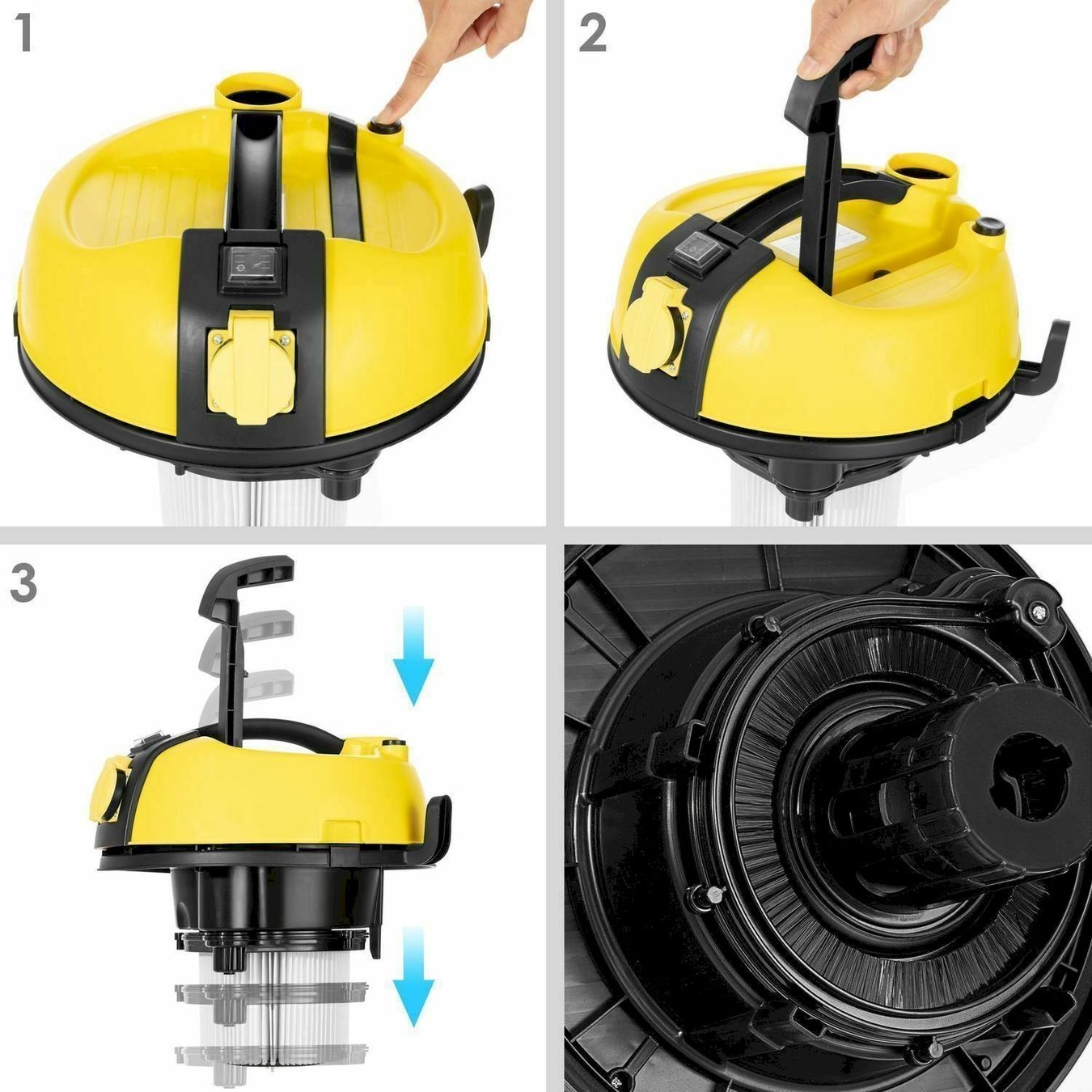 1

2

3