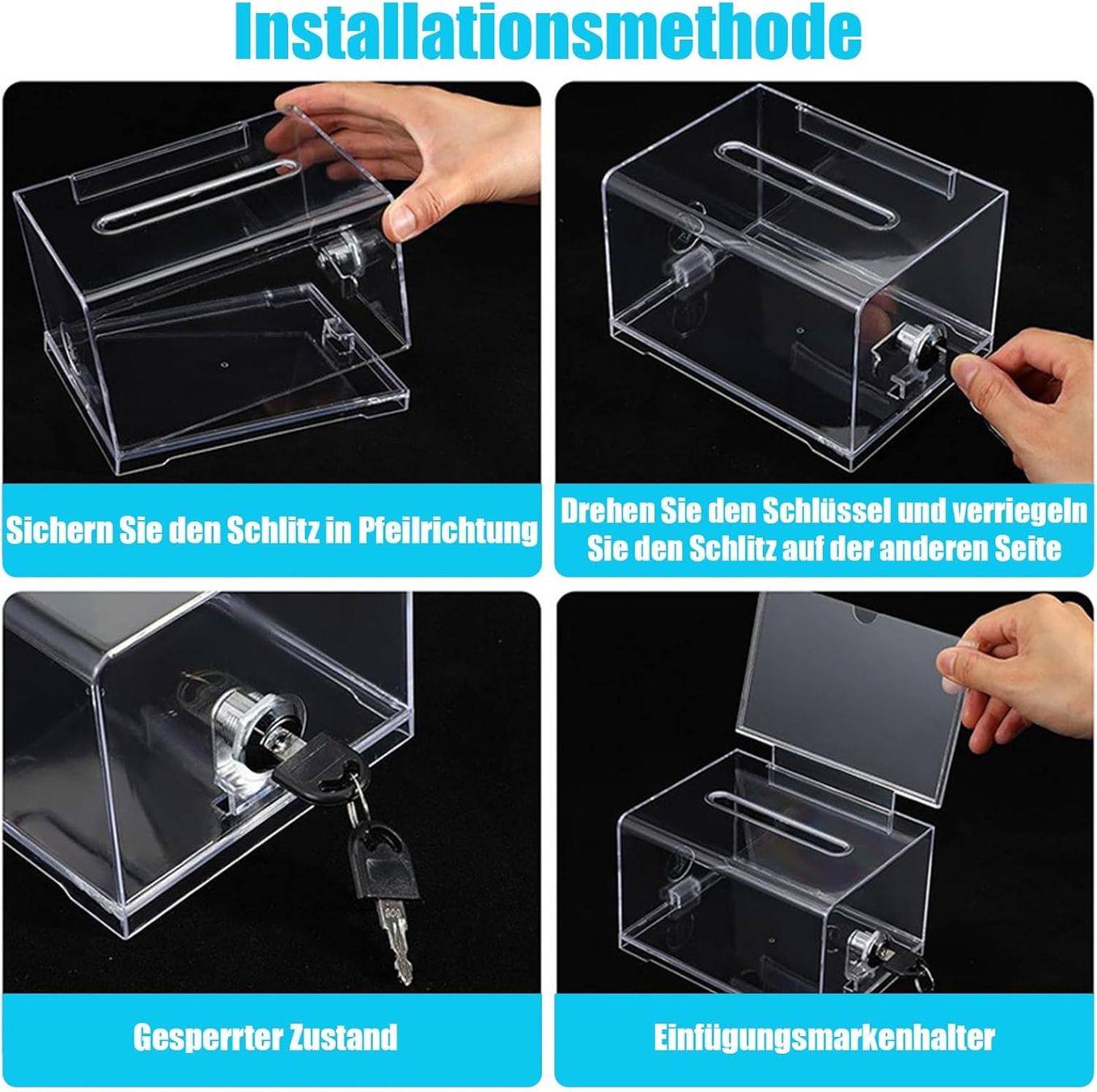 Installationsmethode

Sichern Sie den Schlitz in Pfeilrichtung

Drehen Sie den Schlüssel und verriegeln Sie den Schlitz auf der anderen Seite

Gesperrter Zustand

Einfügungsmarkenhalter