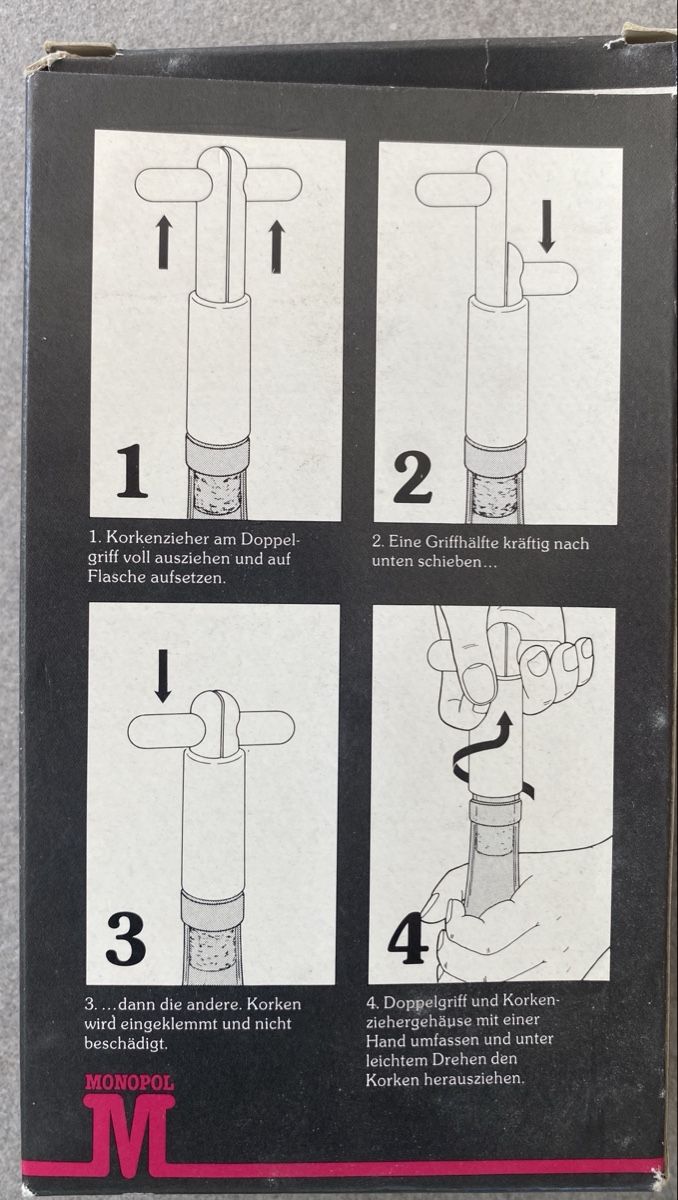 1

1. Korkenzieher am Doppelgriff voll ausziehen und auf Flasche aufsetzen.

2

2. Eine Griffhälfte kräftig nach unten schieben…

3

3. …dann die andere. Korken wird eingeklemmt und nicht beschädigt.

4

4. Doppelgriff und Korkenziehergehäuse mit einer Hand umfassen und unter leichtem Drehen den Korken herausziehen.

MONOPOL
M