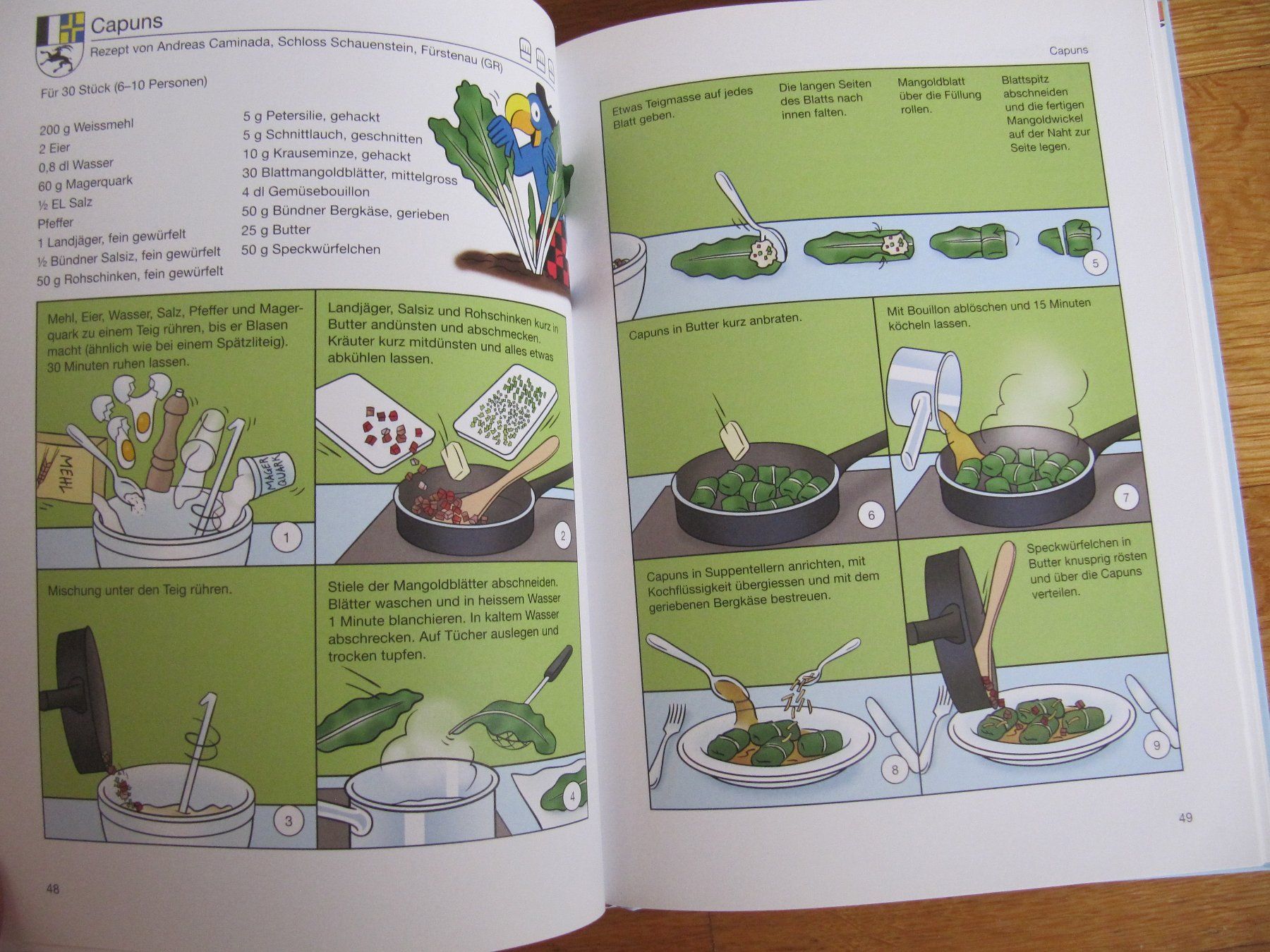 Capuns

Rezept von Andreas Caminada, Schloss Schauenstein, Fürstenau (GR)

Für 30 Stück (6–10 Personen)

200 g Weissmehl
2 Eier
0,8 dl Wasser
60 g Magerquark
½ EL Salz
Pfeffer
1 Landjäger, fein gewürfelt
½ Bündner Salsiz, fein gewürfelt
50 g Rohschinken, fein gewürfelt

5 g Petersilie, gehackt
5 g Schnittlauch, geschnitten
10 g Krauseminze, gehackt
30 Blattmangoldblätter, mittelgross
4 dl Gemüsebouillon
50 g Bündner Bergkäse, gerieben
25 g Butter
50 g Speckwürfelchen

Mehl, Eier, Wasser, Salz, Pfeffer und Magerquark zu einem Teig rühren, bis er Blasen macht (ähnlich wie bei einem Spätzliteig). 30 Minuten ruhen lassen.

MEHL

MAGER QUARK

1

Landjäger, Salsiz und Rohschinken kurz in Butter andünsten und abschmecken. Kräuter kurz mitdünsten und alles etwas abkühlen lassen.

2

Mischung unter den Teig rühren.

3

Stiele der Mangoldblätter abschneiden. Blätter waschen und in heissem Wasser 1 Minute blanchieren. In kaltem Wasser abschrecken. Auf Tücher auslegen und trocken tupfen.

4

48

Capuns

Etwas Teigmasse auf jedes Blatt geben.

Die langen Seiten des Blatts nach innen falten.

Mangoldblatt über die Füllung rollen.

Blattspitz abschneiden und die fertigen Mangoldwickel auf der Naht zur Seite legen.

5

Capuns in Butter kurz anbraten.

6

Mit Bouillon ablöschen und 15 Minuten köcheln lassen.

7

Capuns in Suppentellern anrichten, mit Kochflüssigkeit übergiessen und mit dem geriebenen Bergkäse bestreuen.

8

Speckwürfelchen in Butter knusprig rösten und über die Capuns verteilen.

9

49