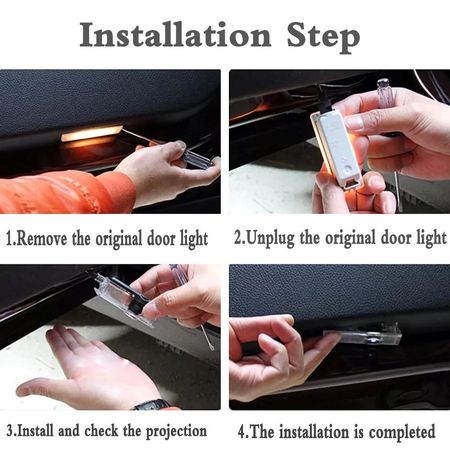 Installation Step

1.Remove the original door light

2.Unplug the original door light

3.Install and check the projection

4.The installation is completed