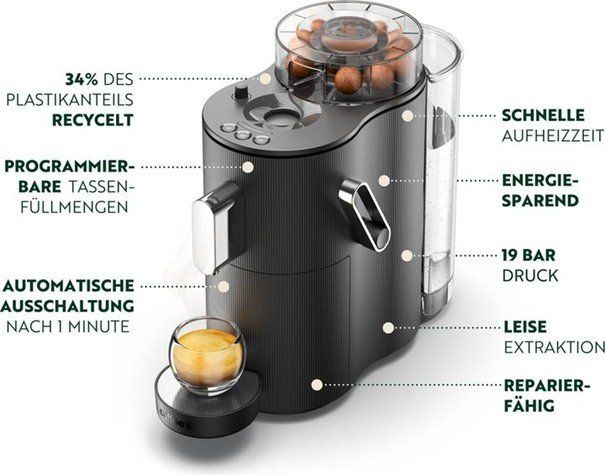 34% DES PLASTIKANTEILS RECYCELT

PROGRAMMIERBARE TASSENFÜLLMENGEN

AUTOMATISCHE AUSSCHALTUNG NACH 1 MINUTE

SCHNELLE AUFHEIZZEIT

ENERGIESPAREND

19 BAR DRUCK

LEISE EXTRAKTION

REPARIERFÄHIG

CoffeeB