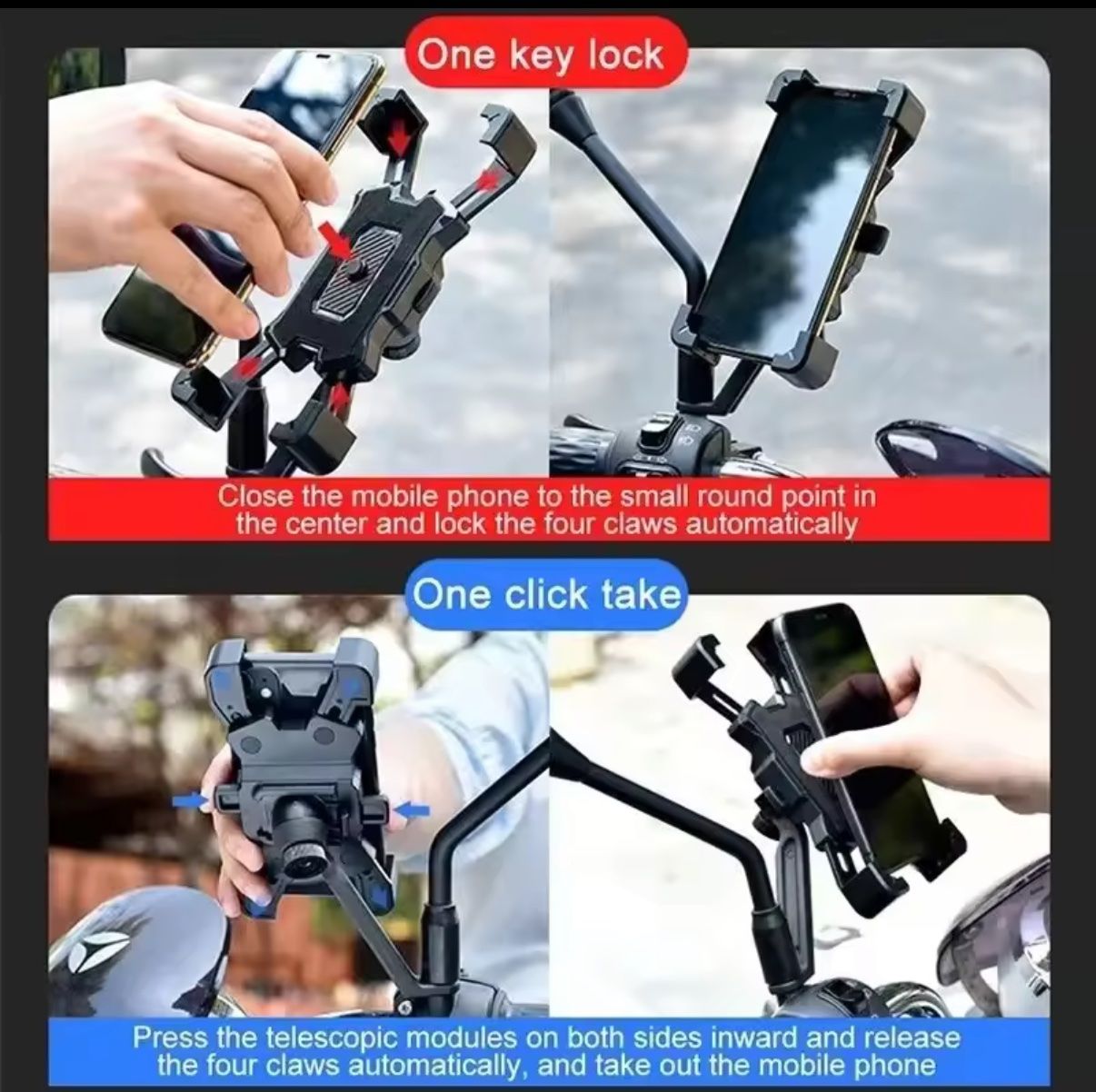 One key lock

Close the mobile phone to the small round point in the center and lock the four claws automatically

One click take

Press the telescopic modules on both sides inward and release the four claws automatically, and take out the mobile phone