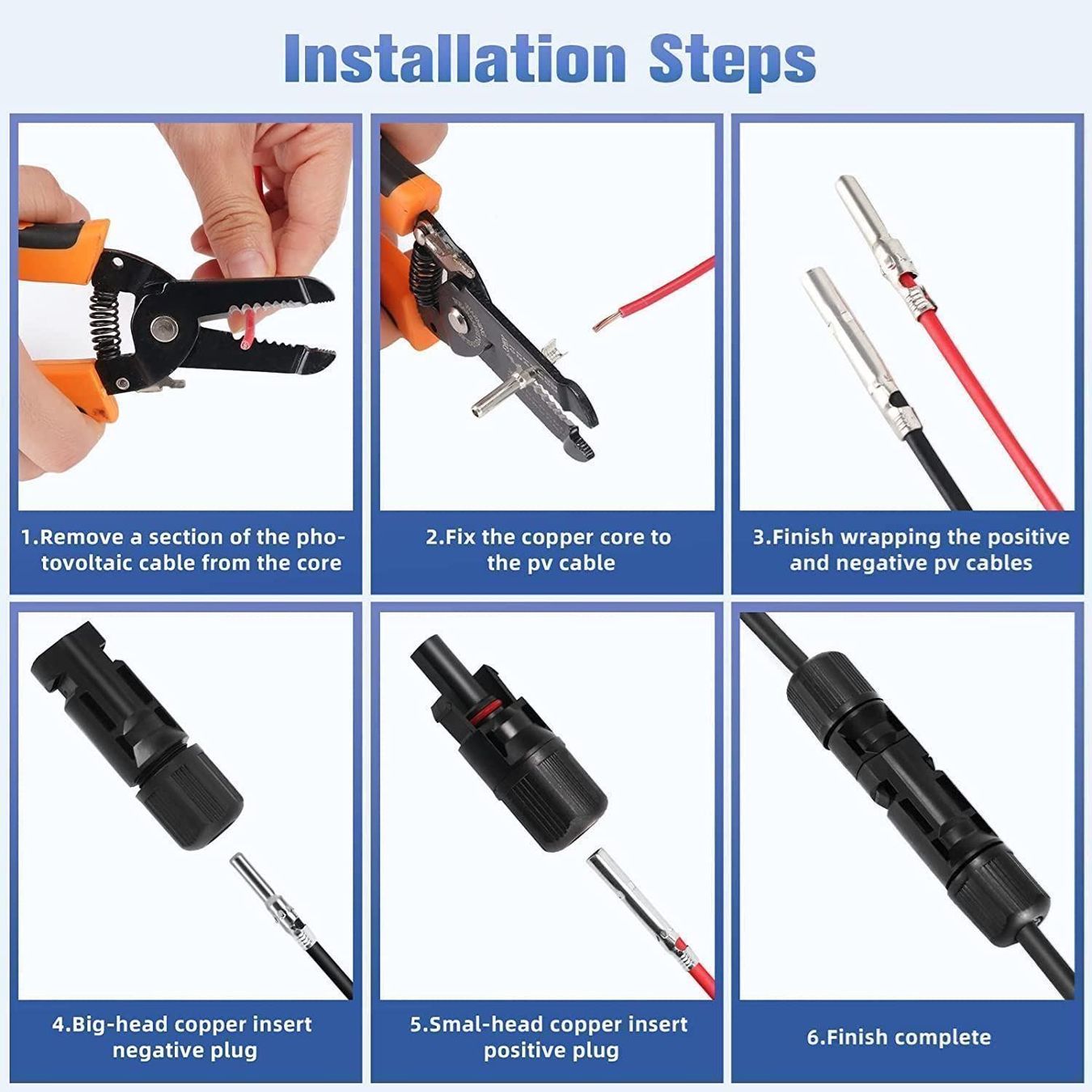 Installation Steps

1.Remove a section of the photovoltaic cable from the core

2.Fix the copper core to the pv cable

3.Finish wrapping the positive and negative pv cables

4.Big-head copper insert negative plug

5.Smal-head copper insert positive plug

6.Finish complete