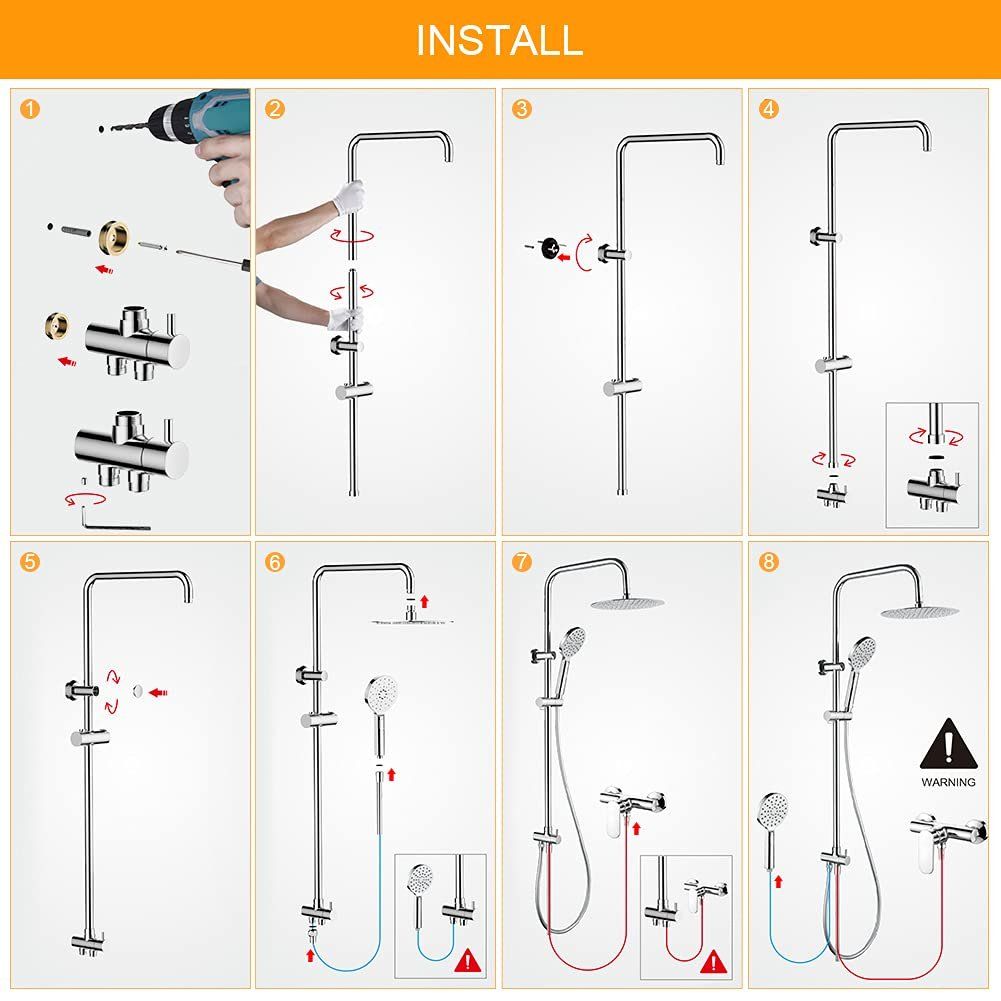 INSTALL

1

2

3

4

5

6

7

8

WARNING