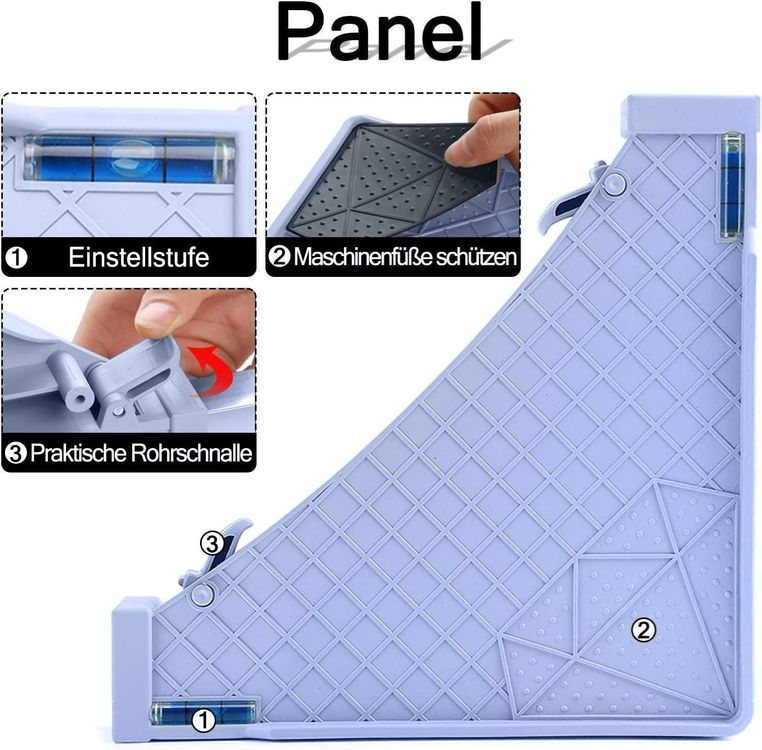 Panel

1 Einstellstufe

2 Maschinenfüße schützen

3 Praktische Rohrschnalle

3

2

1