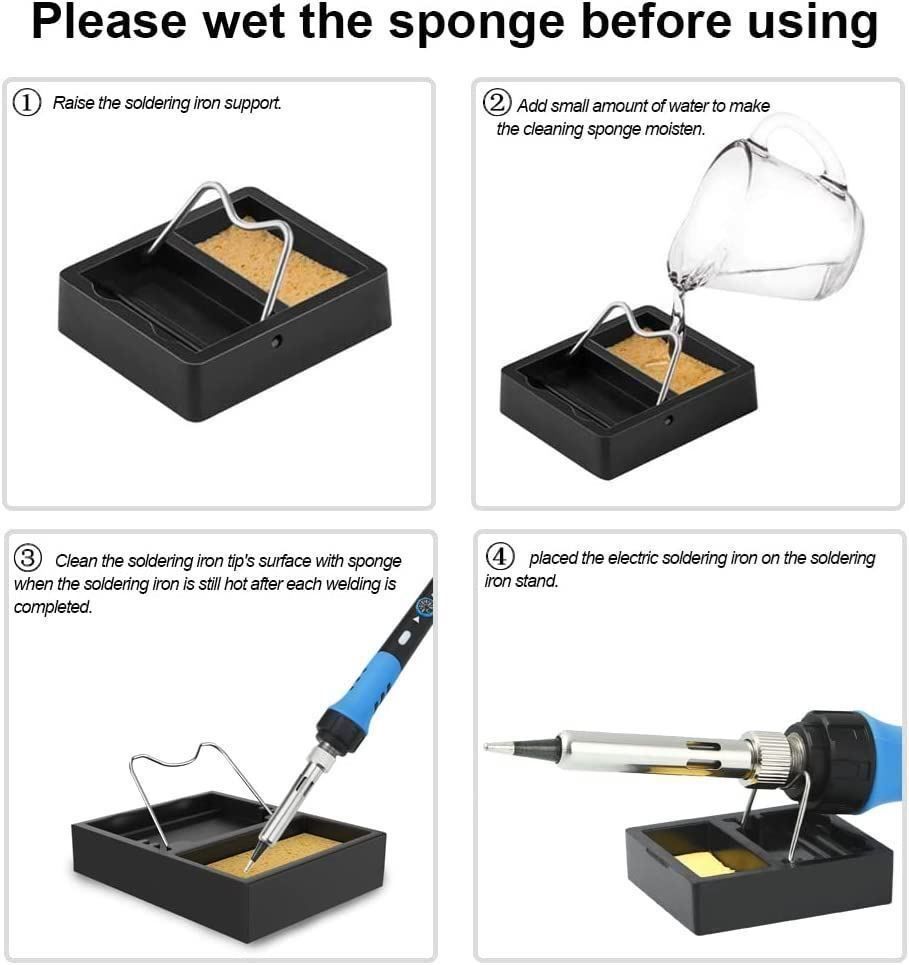 Please wet the sponge before using

① Raise the soldering iron support.

② Add small amount of water to make the cleaning sponge moisten.

③ Clean the soldering iron tip's surface with sponge when the soldering iron is still hot after each welding is completed.

④ placed the electric soldering iron on the soldering iron stand.