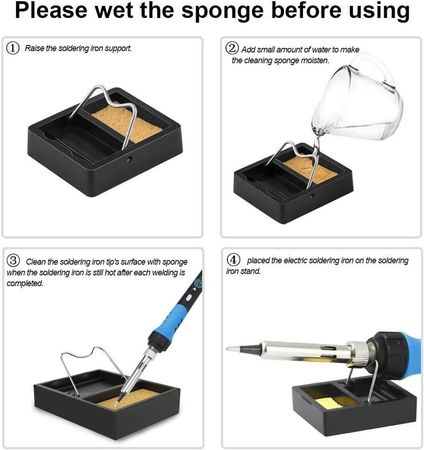 Please wet the sponge before using

① Raise the soldering iron support.

② Add small amount of water to make the cleaning sponge moisten.

③ Clean the soldering iron tip's surface with sponge when the soldering iron is still hot after each welding is completed.

④ placed the electric soldering iron on the soldering iron stand.