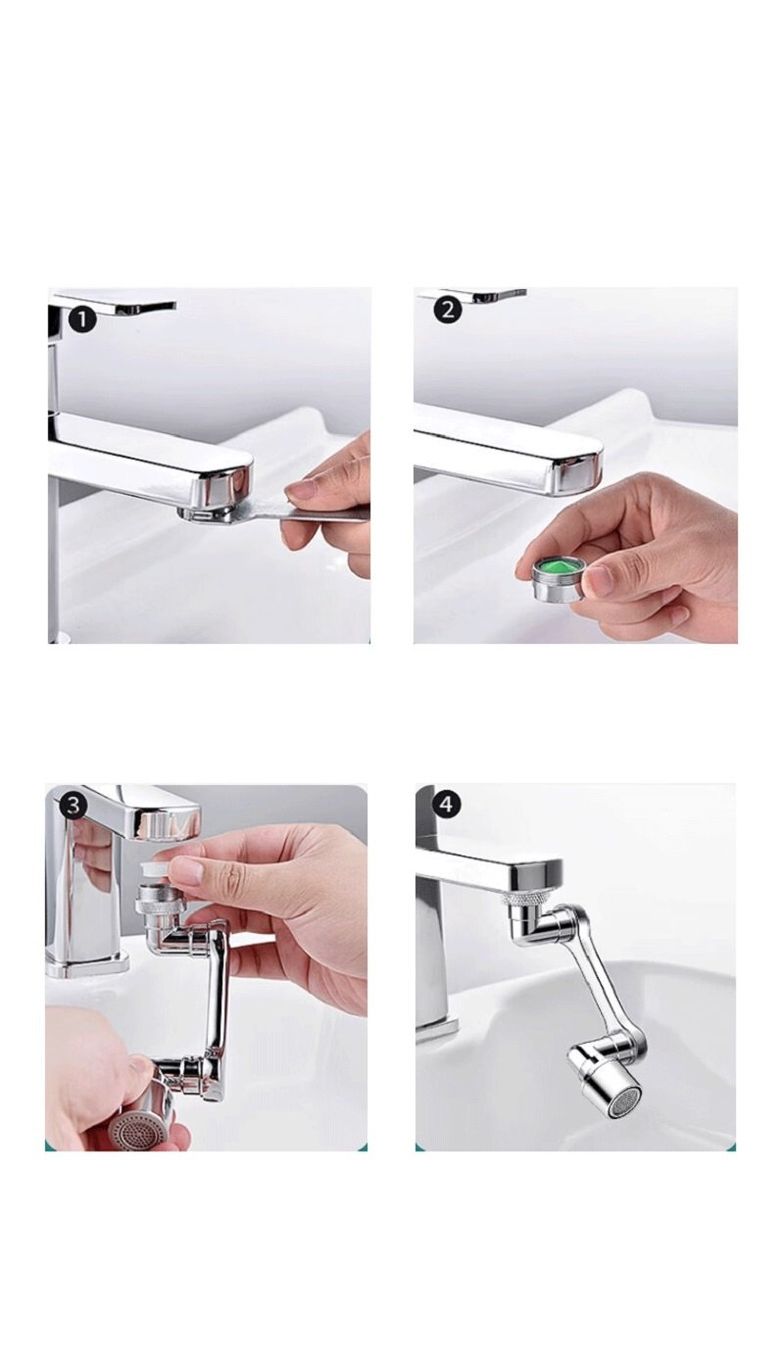 1

2

3

4