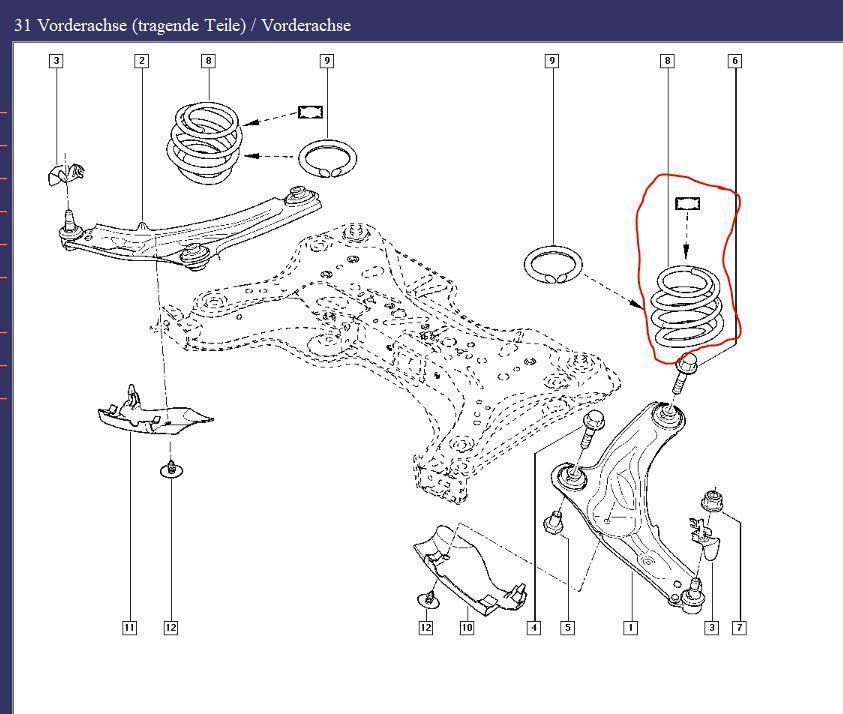 31 Vorderachse (tragende Teile) / Vorderachse

3
2
8
9
9
8
6
11
12
12
10
4
5
1
3
7