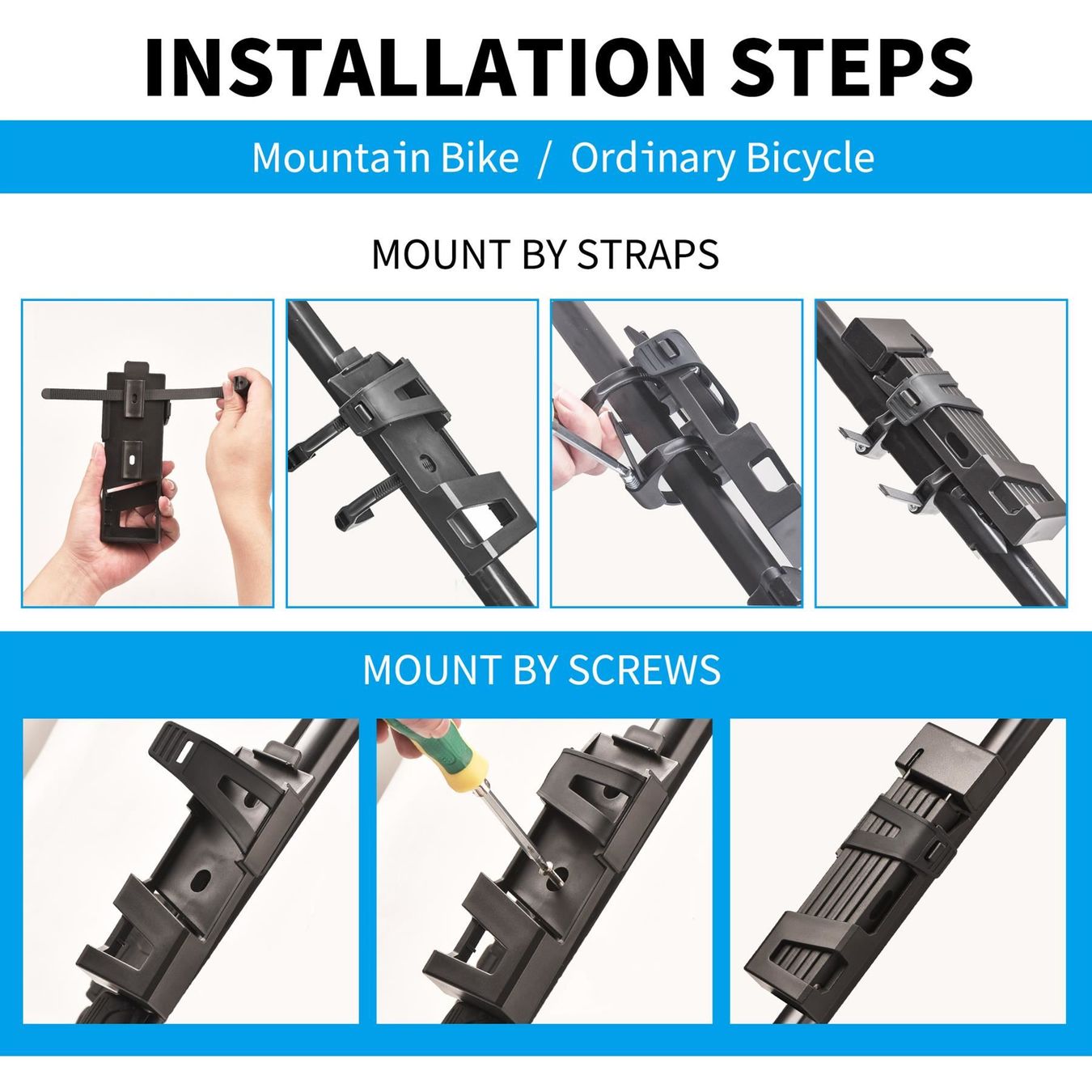 INSTALLATION STEPS

Mountain Bike / Ordinary Bicycle

MOUNT BY STRAPS

MOUNT BY SCREWS