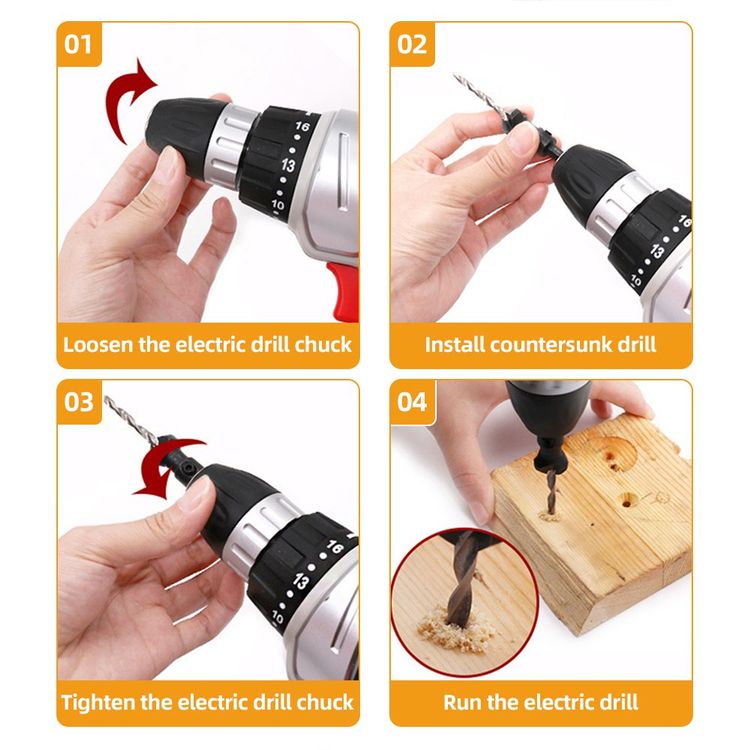 01

16
13
10

Loosen the electric drill chuck

02

16
13
10

Install countersunk drill

03

16
13
10

Tighten the electric drill chuck

04

Run the electric drill