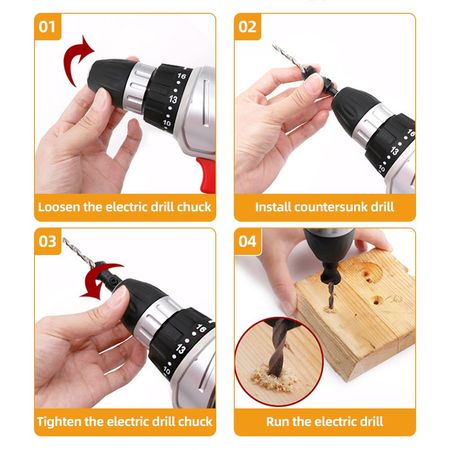 01

16
13
10

Loosen the electric drill chuck

02

16
13
10

Install countersunk drill

03

16
13
10

Tighten the electric drill chuck

04

Run the electric drill