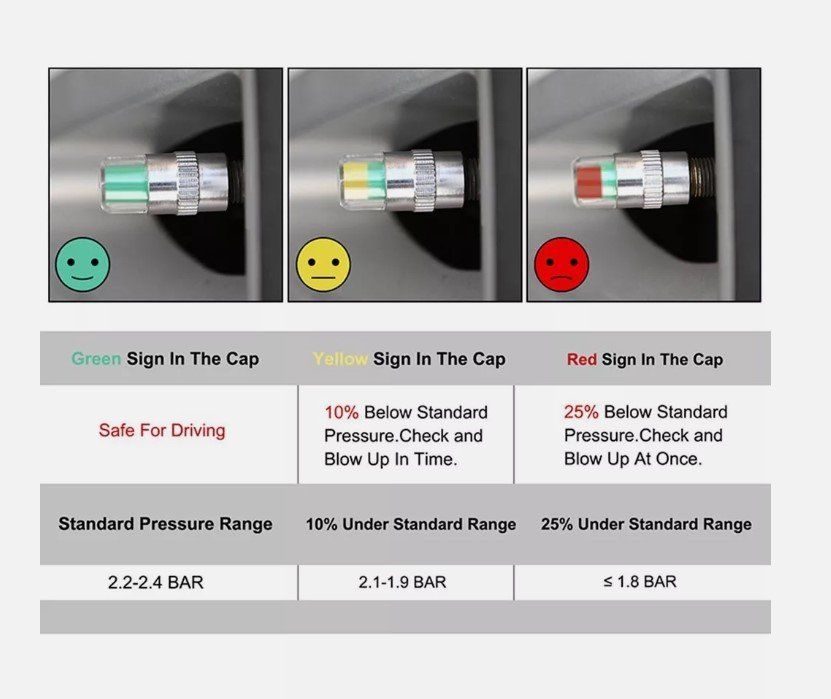 | Green Sign In The Cap | Yellow Sign In The Cap | Red Sign In The Cap |
|---|---|---|
| Safe For Driving | 10% Below Standard Pressure.Check and Blow Up In Time. | 25% Below Standard Pressure.Check and Blow Up At Once. |
| Standard Pressure Range | 10% Under Standard Range | 25% Under Standard Range |
| 2.2-2.4 BAR | 2.1-1.9 BAR | ≤ 1.8 BAR |