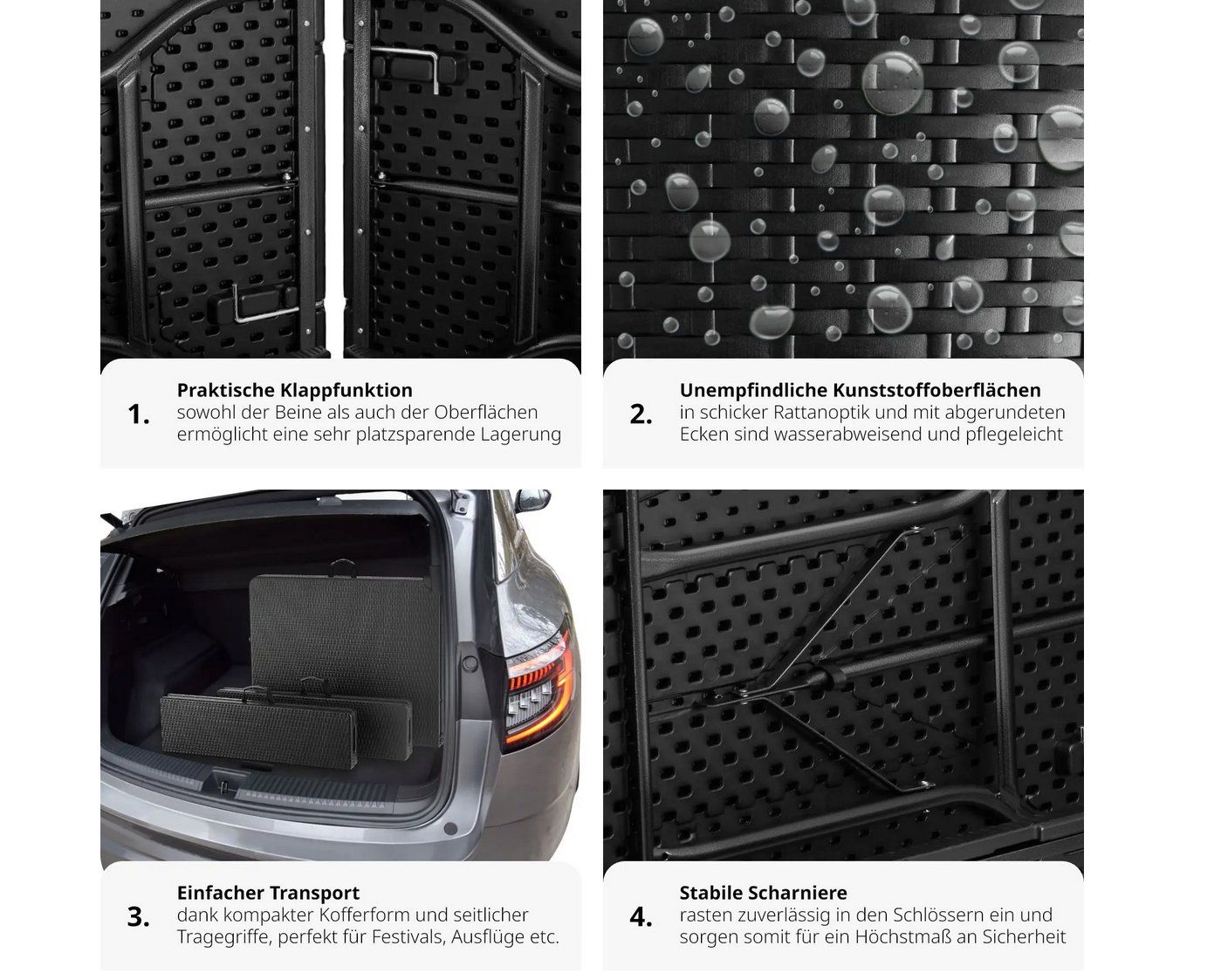 1.

Praktische Klappfunktion
sowohl der Beine als auch der Oberflächen ermöglicht eine sehr platzsparende Lagerung

2.

Unempfindliche Kunststoffoberflächen
in schicker Rattanoptik und mit abgerundeten Ecken sind wasserabweisend und pflegeleicht

3.

Einfacher Transport
dank kompakter Kofferform und seitlicher Tragegriffe, perfekt für Festivals, Ausflüge etc.

4.

Stabile Scharniere
rasten zuverlässig in den Schlössern ein und sorgen somit für ein Höchstmaß an Sicherheit