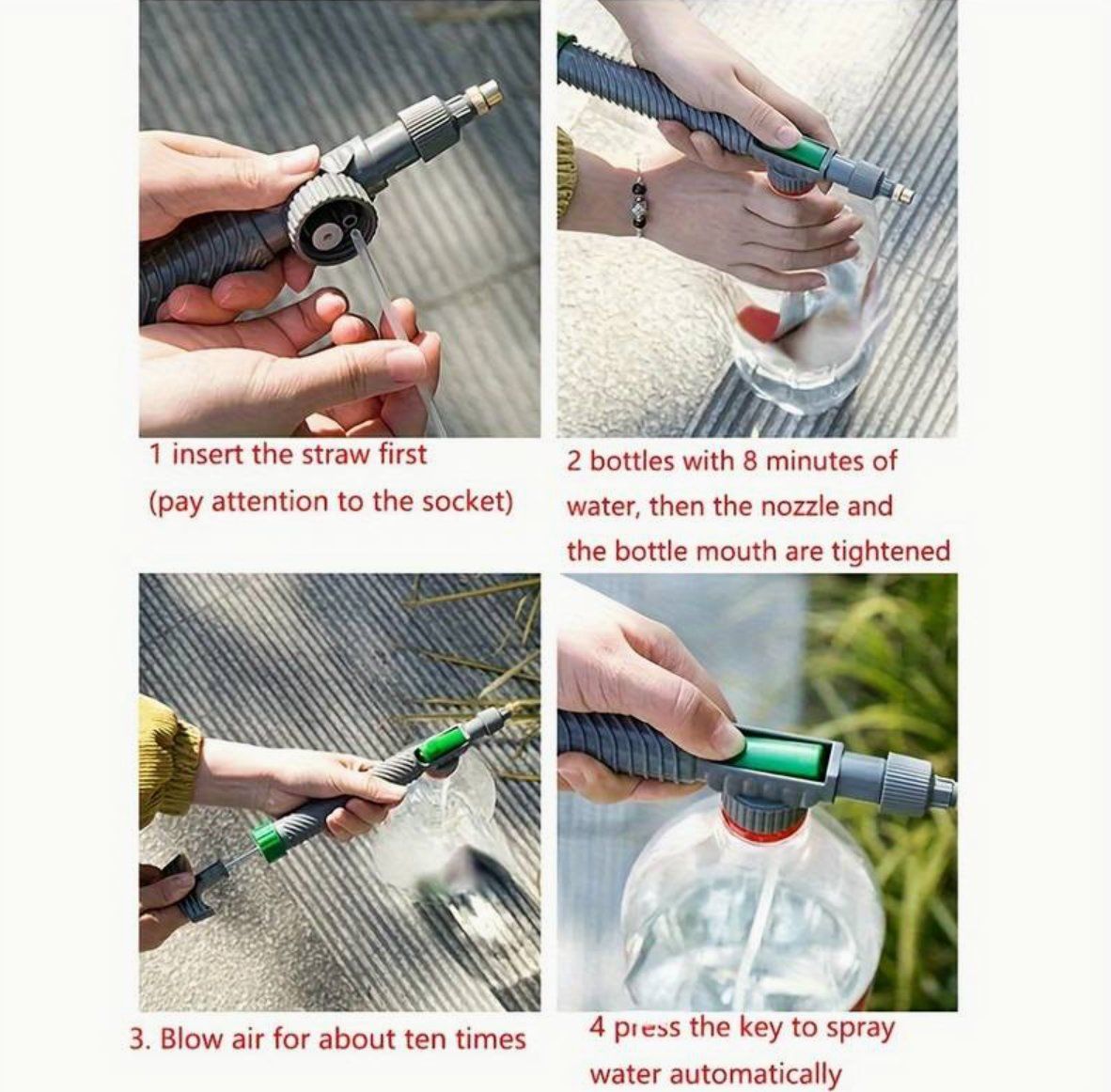 1 insert the straw first
(pay attention to the socket)

2 bottles with 8 minutes of water, then the nozzle and the bottle mouth are tightened

3. Blow air for about ten times

4 press the key to spray water automatically