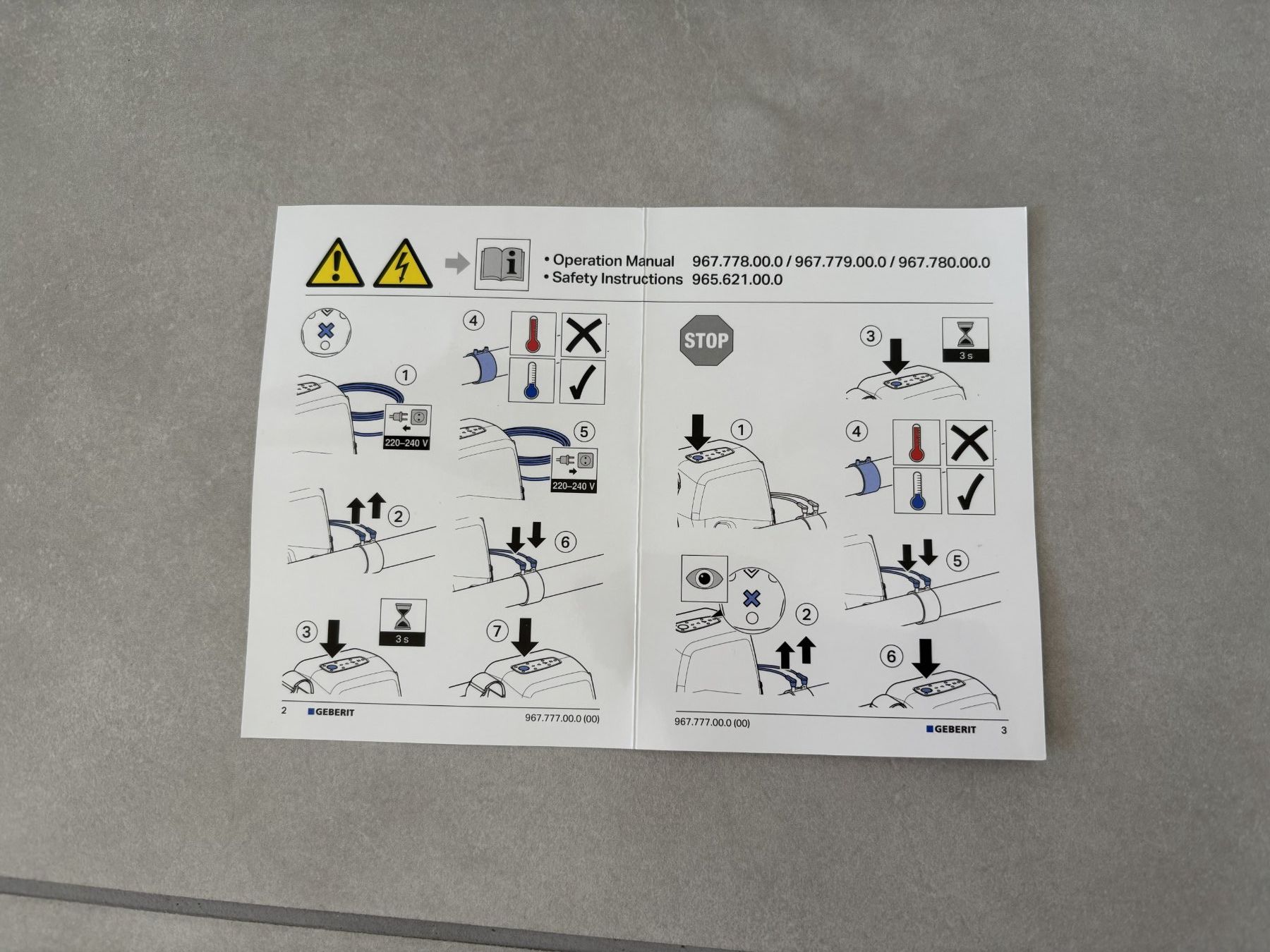 • Operation Manual 967.778.00.0 / 967.779.00.0 / 967.780.00.0
• Safety Instructions 965.621.00.0

1
220–240 V
2
3
3 s
4
5
220–240 V
6
7

2 GEBERIT 967.777.00.0 (00)

STOP
1
2
3
3 s
4
5
6

967.777.00.0 (00) GEBERIT 3