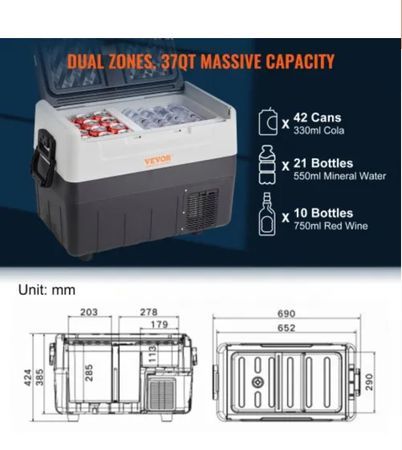 DUAL ZONES, 37QT MASSIVE CAPACITY

VEVOR

x 42 Cans
330ml Cola

x 21 Bottles
550ml Mineral Water

x 10 Bottles
750ml Red Wine

Unit: mm

203
278
179
113
285
424
385

690
652
290