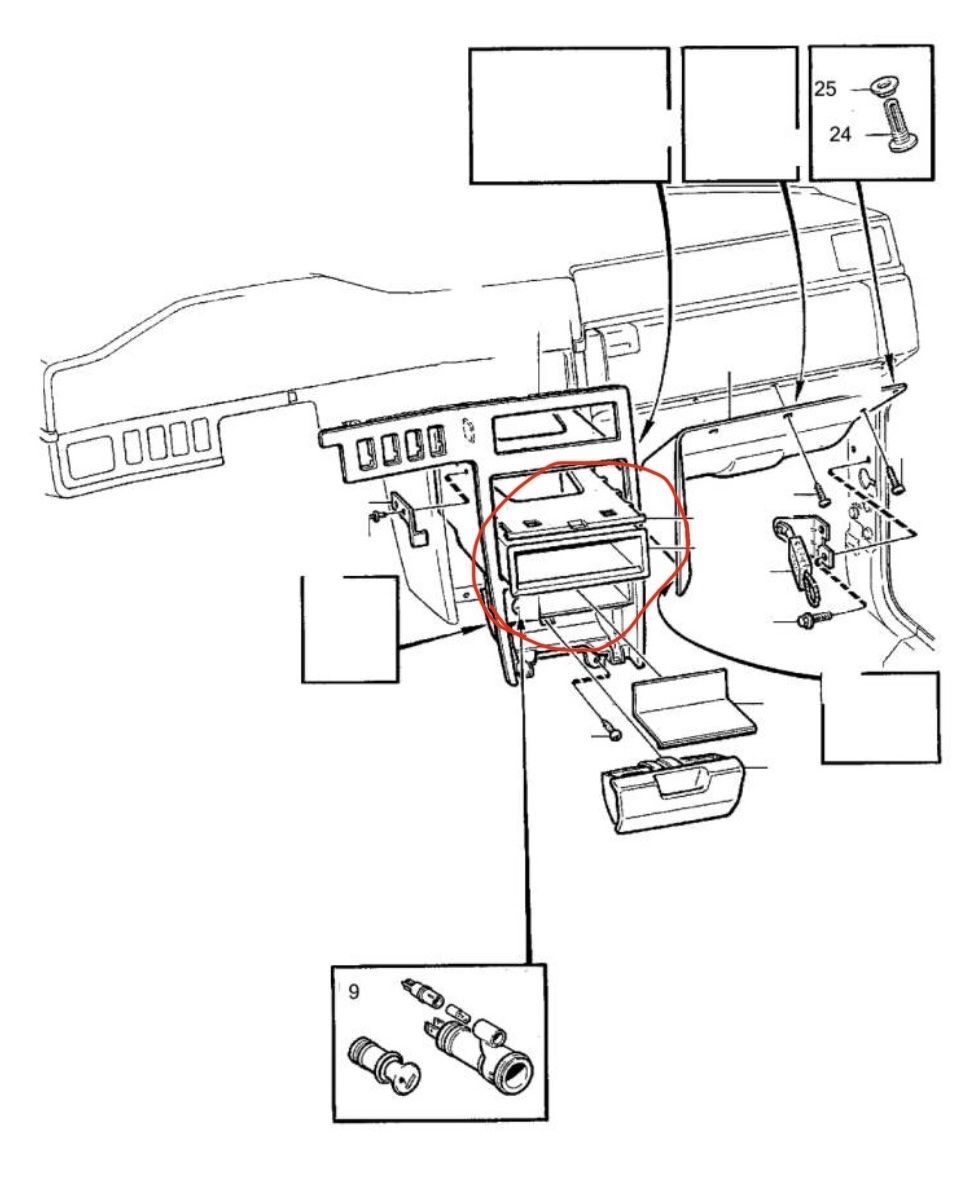 25
24
9