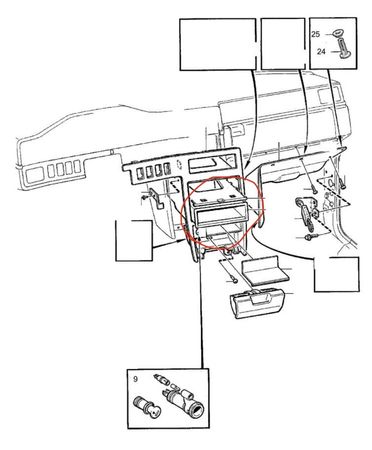 25
24
9