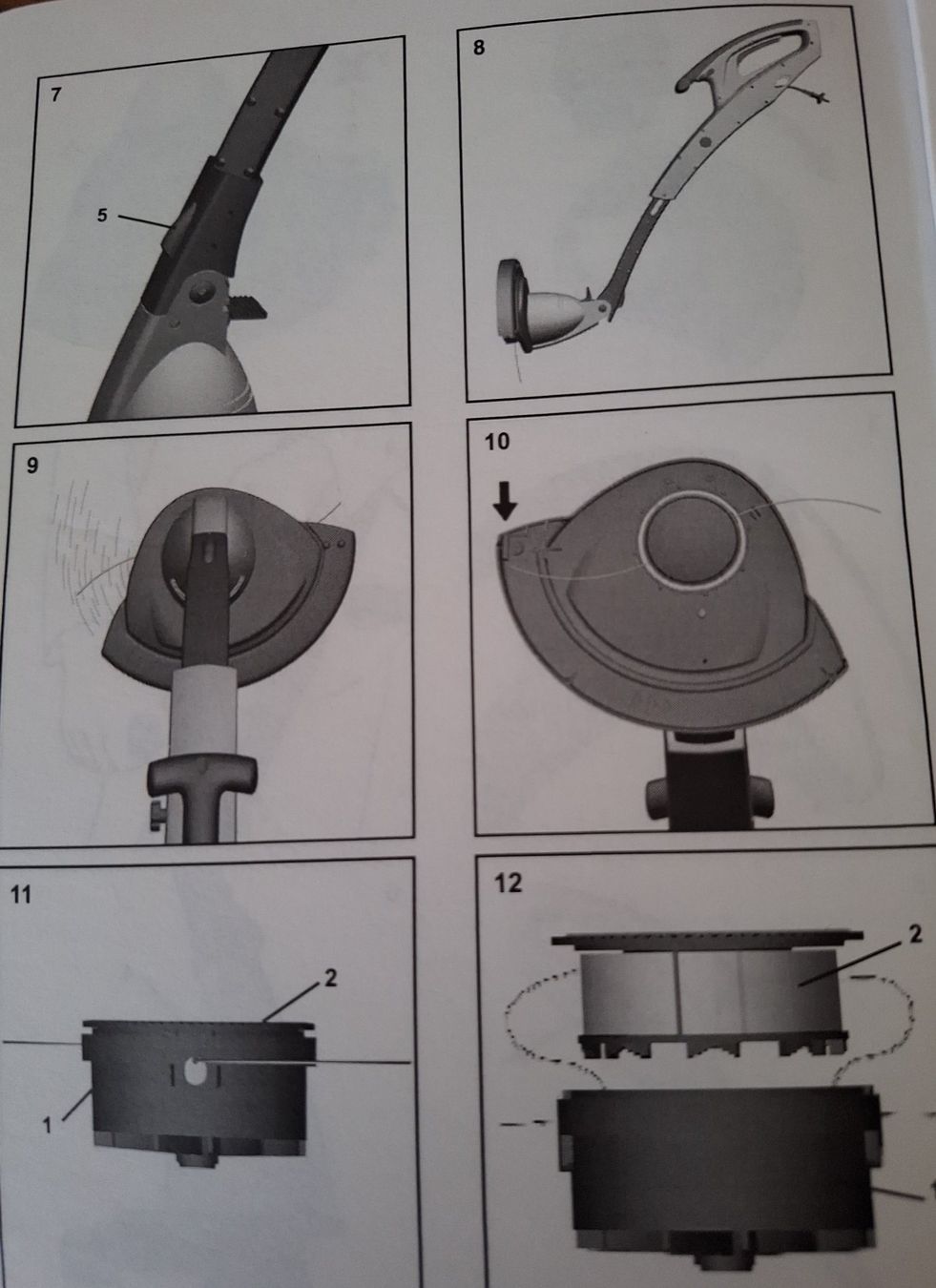 7

5

8

9

10

11

2

1

12

2