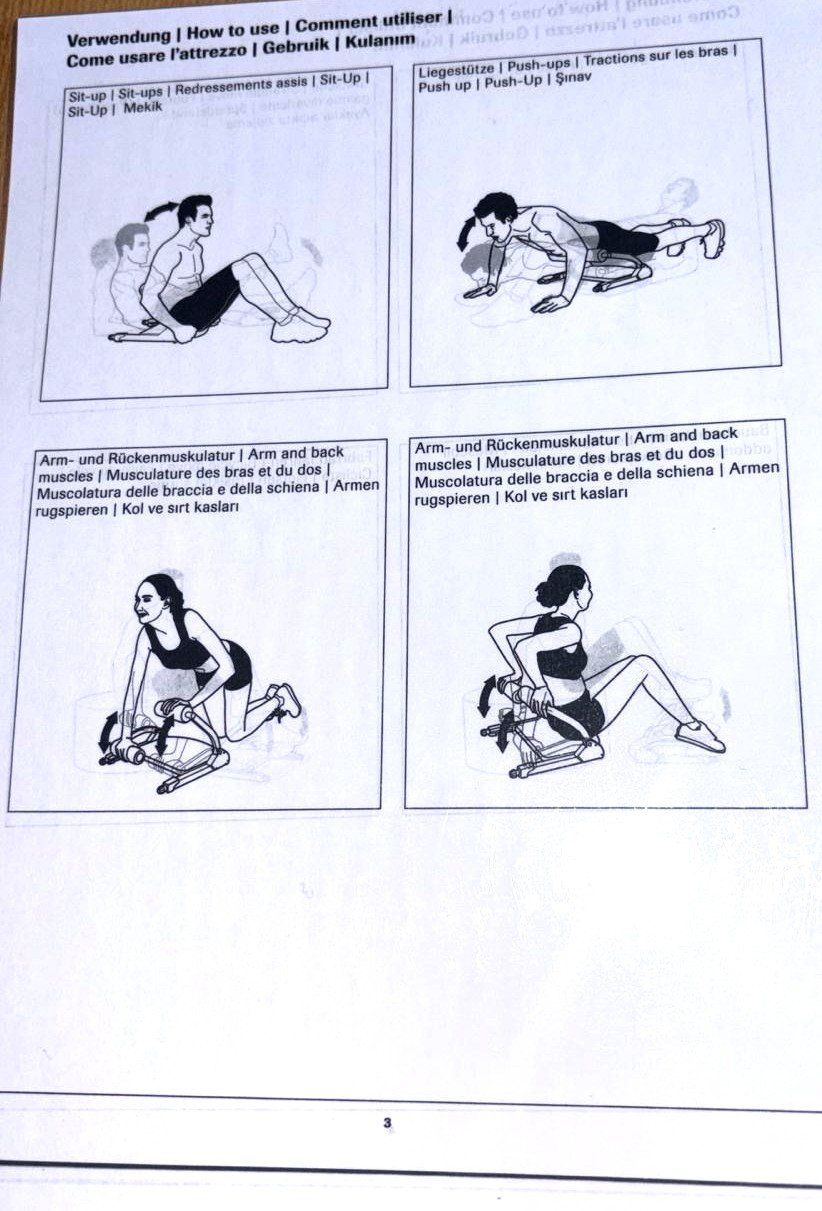 Verwendung | How to use | Comment utiliser |
Come usare l'attrezzo | Gebruik | Kulanım

Sit-up | Sit-ups | Redressements assis | Sit-Up |
Sit-Up | Mekik

Liegestütze | Push-ups | Tractions sur les bras |
Push up | Push-Up | Şınav

Arm- und Rückenmuskulatur | Arm and back muscles | Musculature des bras et du dos | Muscolatura delle braccia e della schiena | Armen rugspieren | Kol ve sırt kasları

Arm- und Rückenmuskulatur | Arm and back muscles | Musculature des bras et du dos | Muscolatura delle braccia e della schiena | Armen rugspieren | Kol ve sırt kasları

3