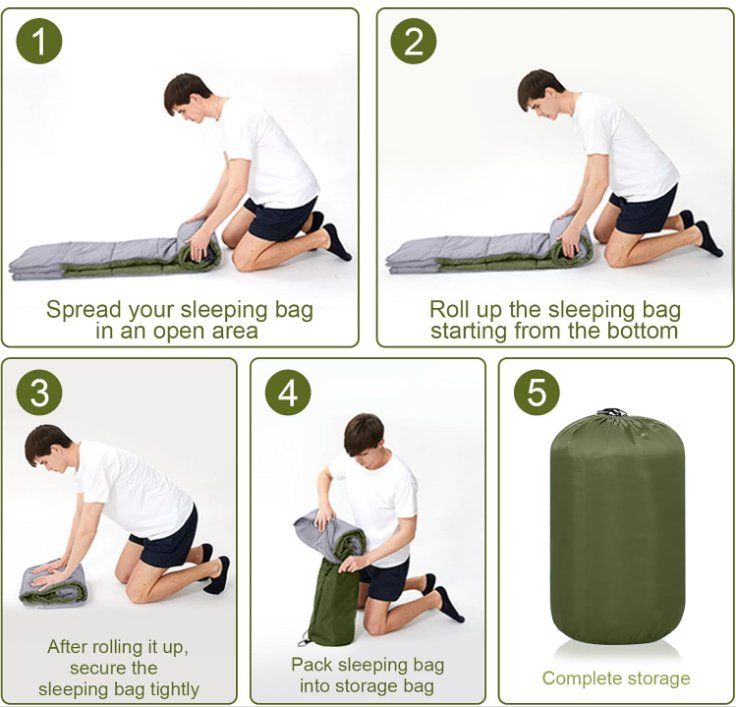 1

Spread your sleeping bag in an open area

2

Roll up the sleeping bag starting from the bottom

3

After rolling it up, secure the sleeping bag tightly

4

Pack sleeping bag into storage bag

5

Complete storage