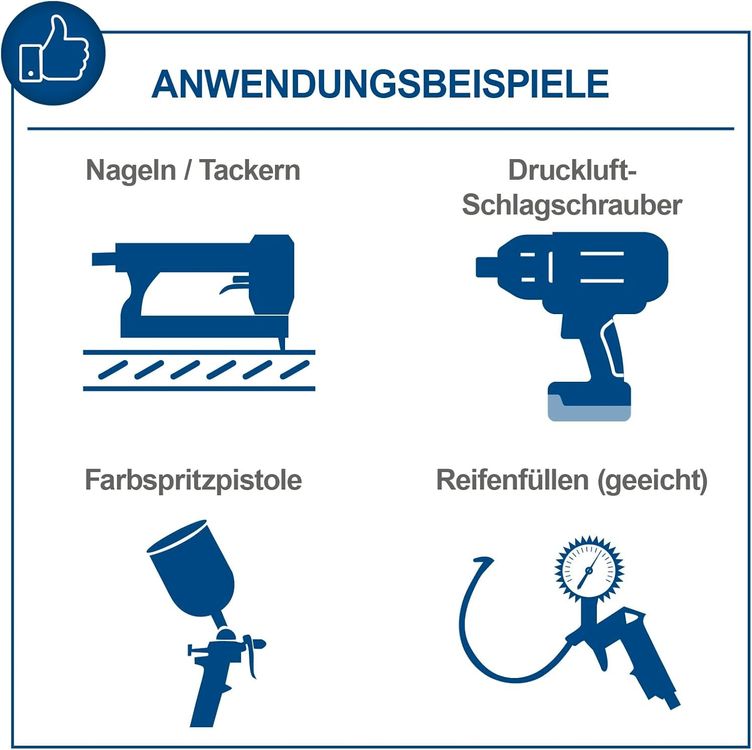 ANWENDUNGSBEISPIELE

Nageln / Tackern

Druckluft-Schlagschrauber

Farbspritzpistole

Reifenfüllen (geeicht)