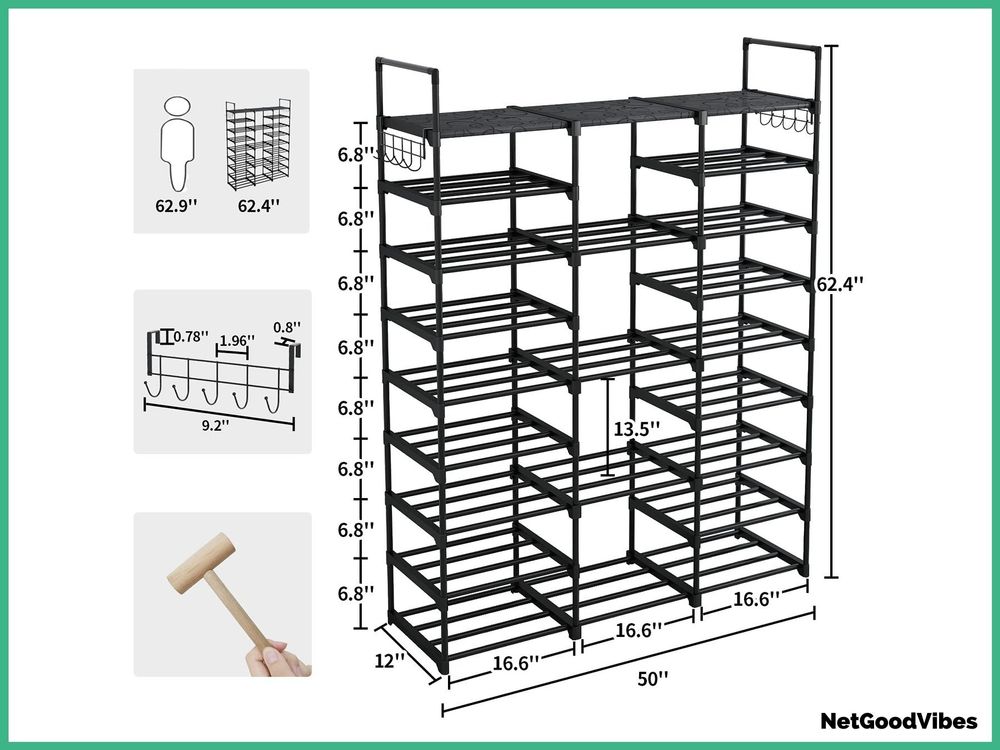 62.9''
62.4''

0.78''
1.96''
0.8''
9.2''

6.8''
6.8''
6.8''
6.8''
6.8''
6.8''
6.8''
6.8''

13.5''

62.4''

12''
16.6''
16.6''
16.6''
50''

NetGoodVibes