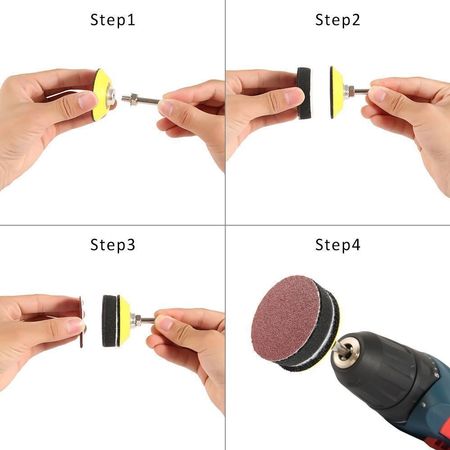 Step1

Step2

Step3

Step4